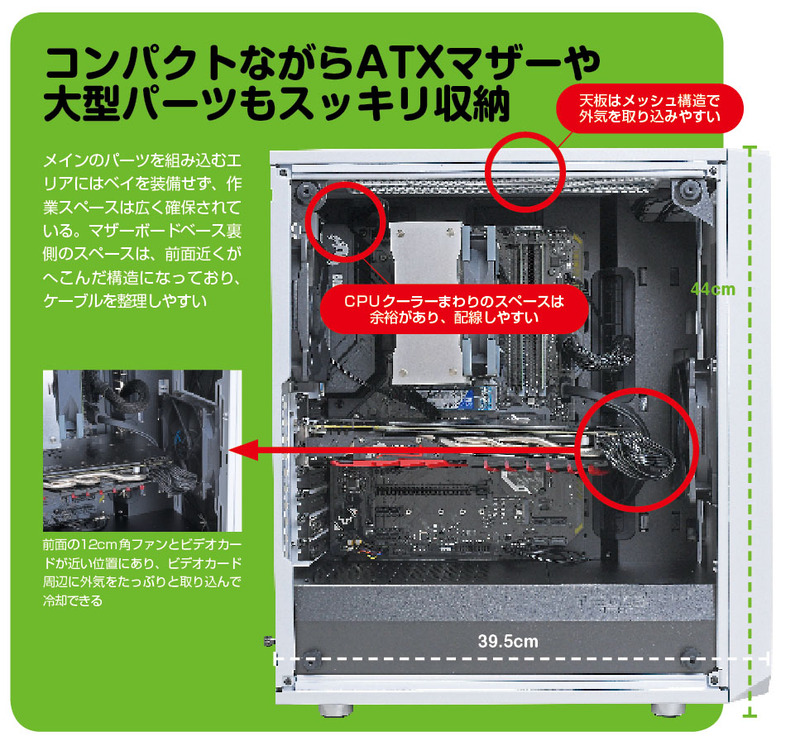 コンパクトながらATXマザーや大型パーツもスッキリ収納

天板はメッシュ構造で外気を取り込みやすい

メインのパーツを組み込むエリアにはベイを装備せず、作業スペースは広く確保されている。マザーボードベース裏側のスペースは、前面近くがへこんだ構造になっており、ケーブルを整理しやすい

CPUクーラーまわりのスペースは余裕があり、配線しやすい

44cm

前面の12cm角ファンとビデオカードが近い位置にあり、ビデオカード周辺に外気をたっぷりと取り込んで冷却できる

39.5cm