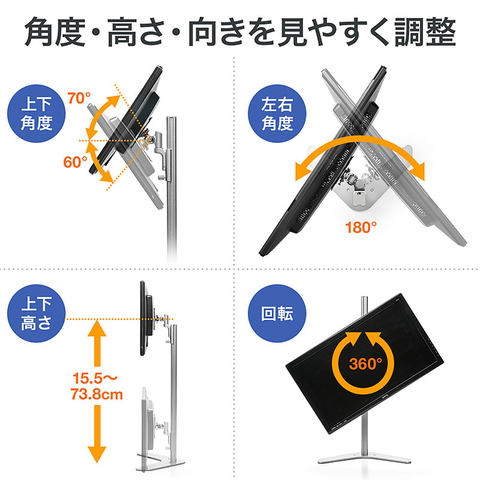 角度・高さ・向きを見やすく調整

上下角度

70°

60°

左右角度

180°

上下高さ

15.5～73.8cm

回転

360°