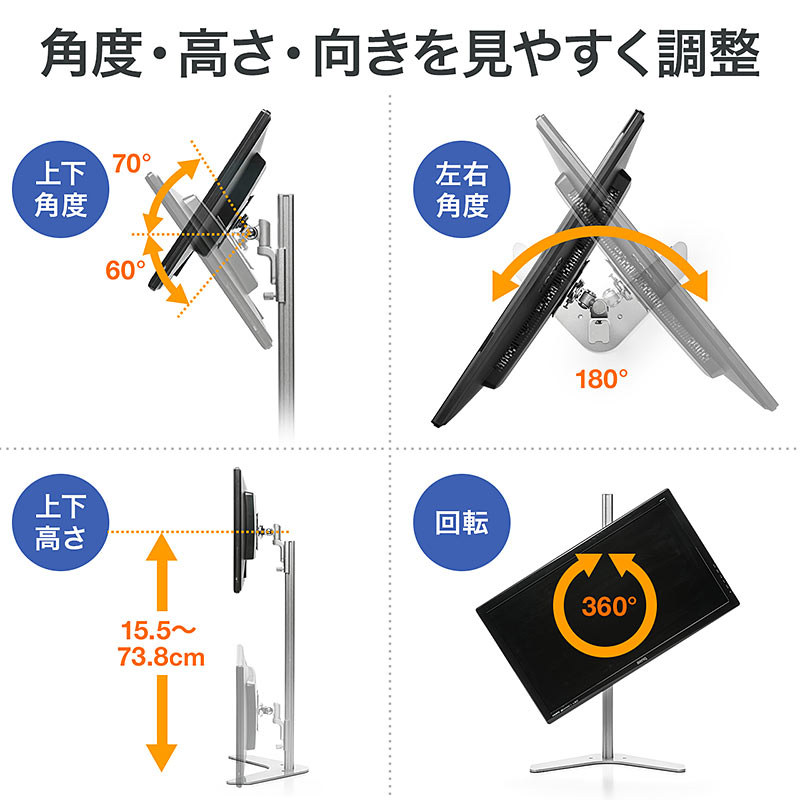 角度・高さ・向きを見やすく調整

上下角度

70°

60°

左右角度

180°

上下高さ

15.5～73.8cm

回転

360°