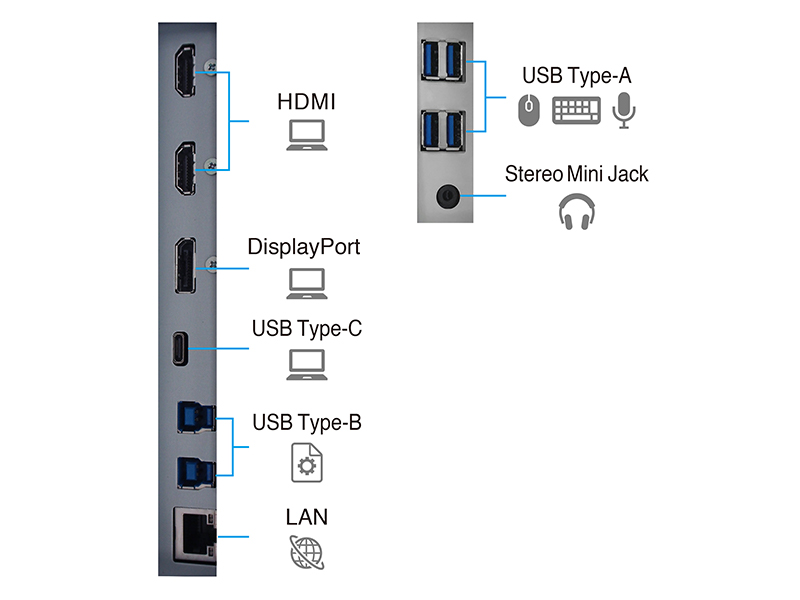 HDMI

DisplayPort

USB Type-C

USB Type-B

LAN

USB Type-A

Stereo Mini Jack