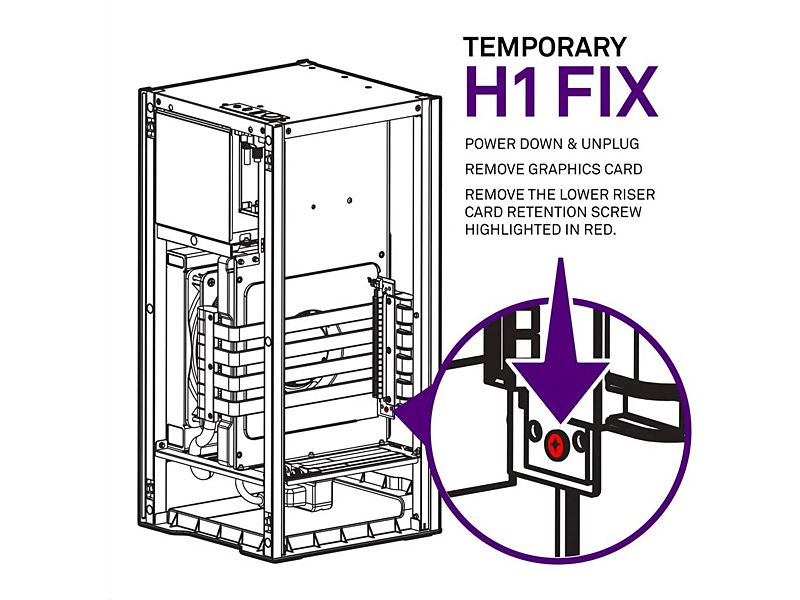 TEMPORARY
H1 FIX

POWER DOWN & UNPLUG

REMOVE GRAPHICS CARD

REMOVE THE LOWER RISER CARD RETENTION SCREW HIGHLIGHTED IN RED.