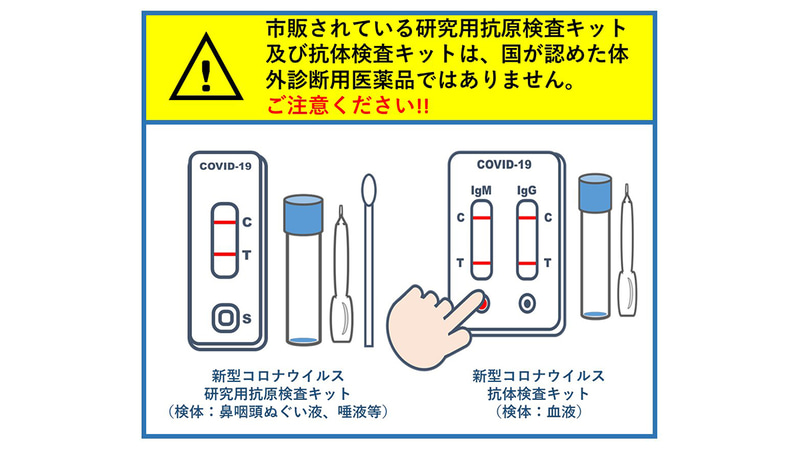 市販されている研究用抗原検査キット及び抗体検査キットは、国が認めた体外診断用医薬品ではありません。
ご注意ください!!

COVID-19
C
T
S

新型コロナウイルス
研究用抗原検査キット
（検体：鼻咽頭ぬぐい液、唾液等）

COVID-19
IgM
IgG
C
C
T
T

新型コロナウイルス
抗体検査キット
（検体：血液）