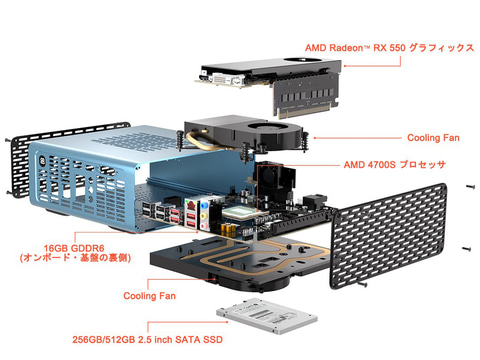 AMD Radeon™ RX 550 グラフィックス

Cooling Fan

AMD 4700S プロセッサ

16GB GDDR6
(オンボード・基盤の裏側)

Cooling Fan

256GB/512GB 2.5 inch SATA SSD