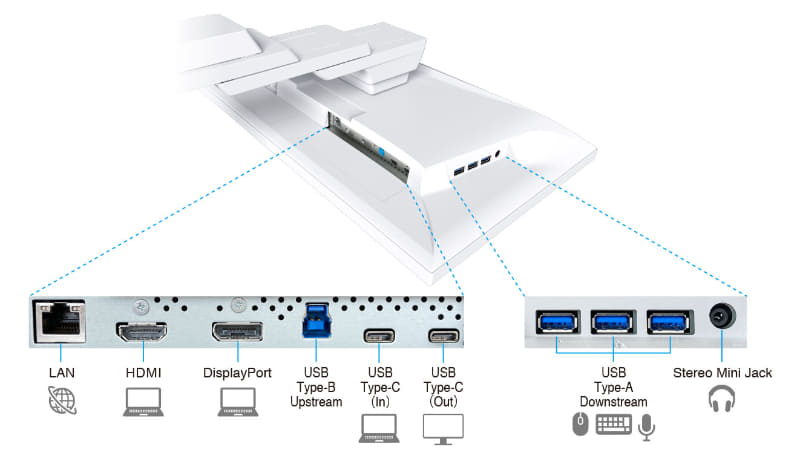 LAN

HDMI

DisplayPort

USB
Type-B
Upstream

USB
Type-C
(In)

USB
Type-C
(Out)

USB
Type-A
Downstream

Stereo Mini Jack