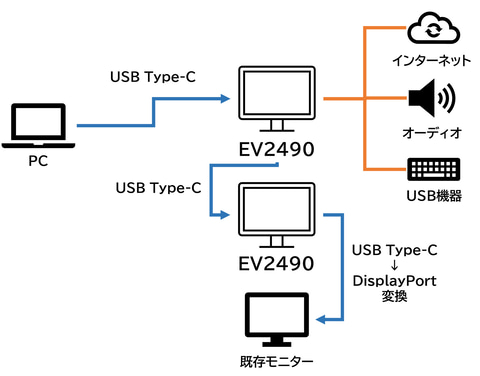 USB Type-C

PC

EV2490

インターネット

オーディオ

USB機器

USB Type-C

EV2490

USB Type-C
↓
DisplayPort
変換

既存モニター