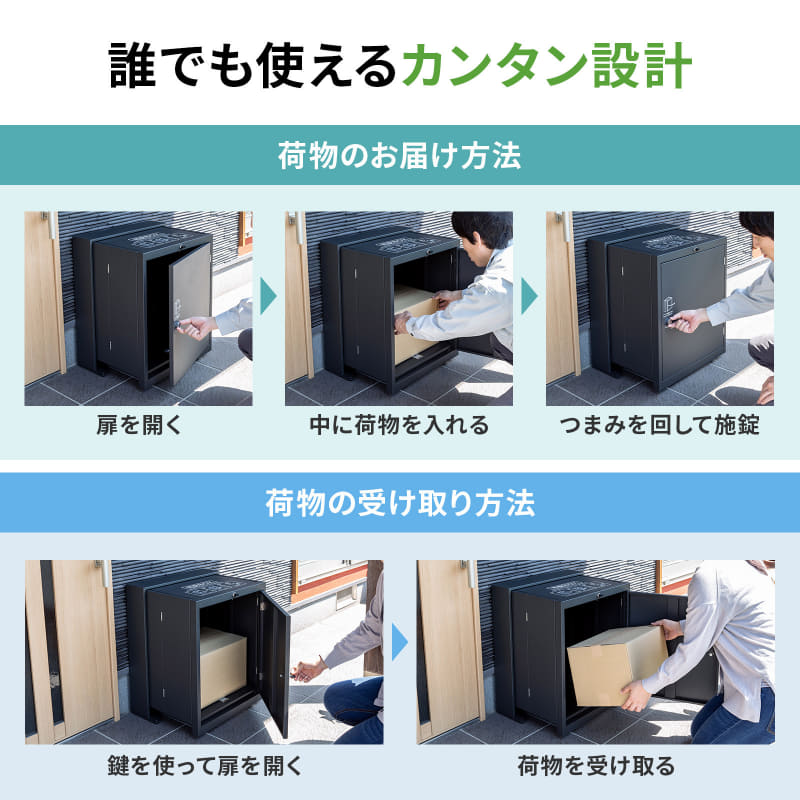 誰でも使えるカンタン設計

荷物のお届け方法

扉を開く

中に荷物を入れる

つまみを回して施錠

荷物の受け取り方法

鍵を使って扉を開く

荷物を受け取る