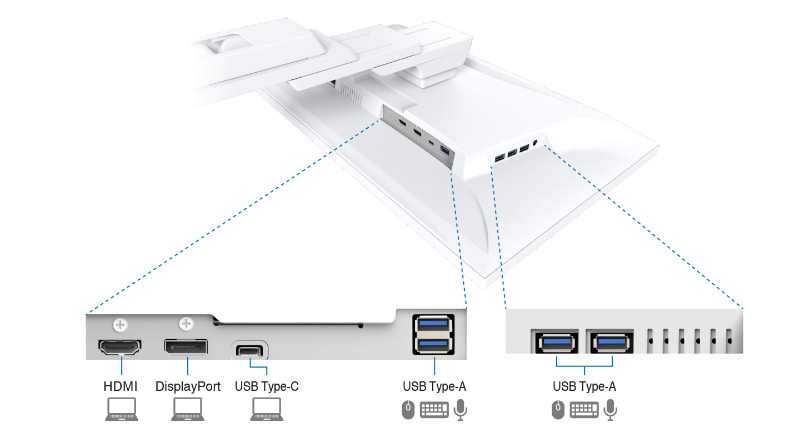 HDMI

DisplayPort

USB Type-C

USB Type-A

USB Type-A