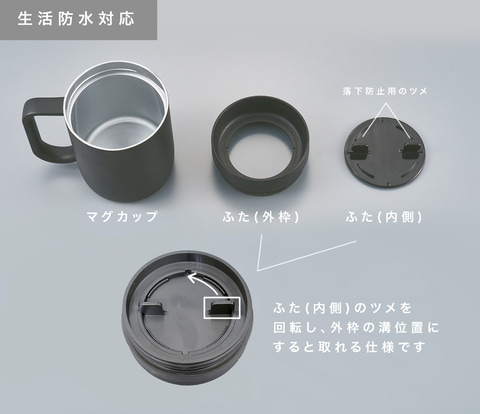 生活防水対応

落下防止用のツメ

マグカップ

ふた(外枠)

ふた(内側)

ふた(内側)のツメを回転し、外枠の溝位置にすると取れる仕様です