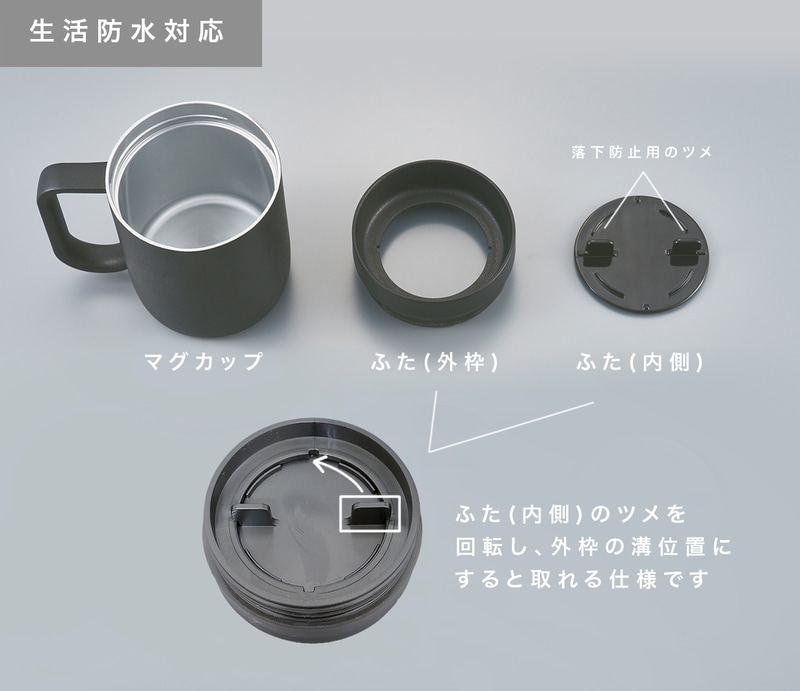 生活防水対応

落下防止用のツメ

マグカップ

ふた(外枠)

ふた(内側)

ふた(内側)のツメを回転し、外枠の溝位置にすると取れる仕様です