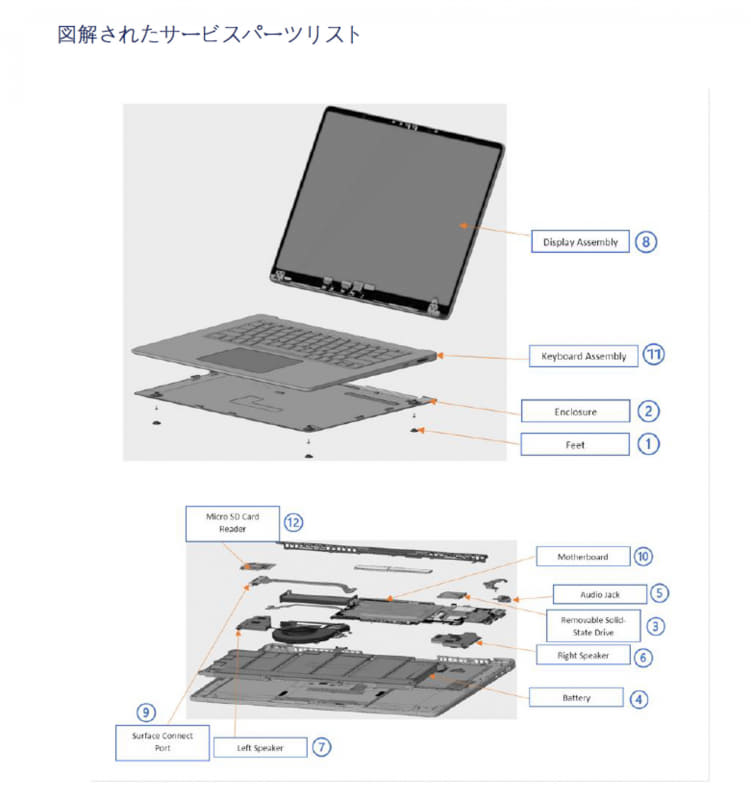 図解されたサービスパーツリスト

Display Assembly 8

Keyboard Assembly 11

Enclosure 2

Feet 1

Micro SD Card Reader 12

Motherboard 10

Audio Jack 5

Removable Solid-State Drive 3

Right Speaker 6

Battery 4

9

Surface Connect Port

Left Speaker 7