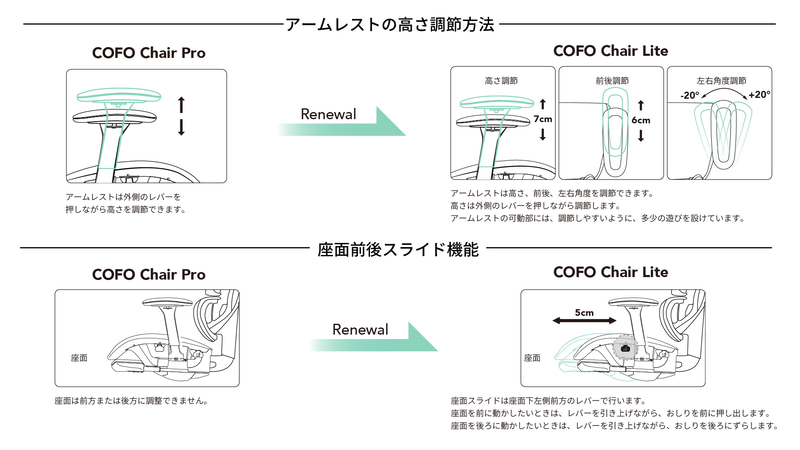 アームレストの高さ調節方法

COFO Chair Pro

アームレストは外側のレバーを押しながら高さを調節できます。

Renewal

COFO Chair Lite

高さ調節

7cm

前後調節

6cm

左右角度調節

-20°

+20°

アームレストは高さ、前後、左右角度を調節できます。
高さは外側のレバーを押しながら調節します。
アームレストの可動部には、調節しやすいように、多少の遊びを設けています。

座面前後スライド機能

COFO Chair Pro

座面

座面は前方または後方に調整できません。

Renewal

COFO Chair Lite

5cm

座面

座面スライドは座面下左側前方のレバーで行います。
座面を前に動かしたいときは、レバーを引き上げながら、おしりを前に押し出します。
座面を後ろに動かしたいときは、レバーを引き上げながら、おしりを後ろにずらします。