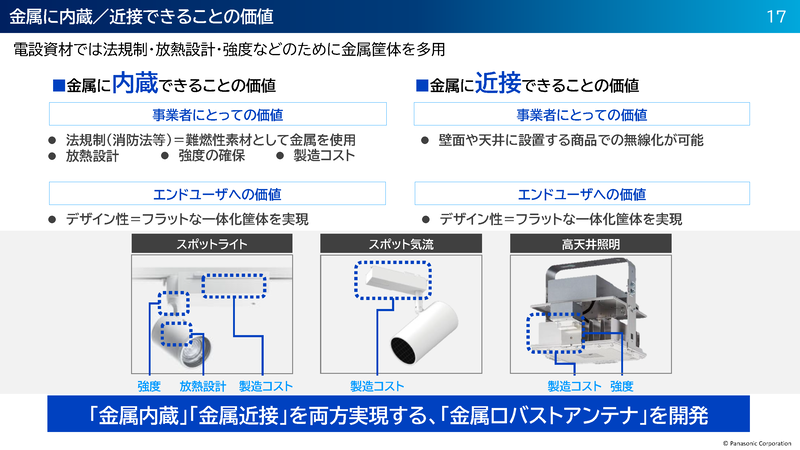 金属に内蔵／近接できることの価値

17

電設資材では法規制・放熱設計・強度などのために金属筐体を多用

■金属に内蔵できることの価値

事業者にとっての価値

● 法規制（消防法等）＝難燃性素材として金属を使用
● 放熱設計 ● 強度の確保 ● 製造コスト

エンドユーザへの価値

● デザイン性＝フラットな一体化筐体を実現

■金属に近接できることの価値

事業者にとっての価値

● 壁面や天井に設置する商品での無線化が可能

エンドユーザへの価値

● デザイン性＝フラットな一体化筐体を実現

スポットライト

強度 放熱設計 製造コスト

スポット気流

製造コスト

高天井照明

製造コスト 強度

「金属内蔵」「金属近接」を両方実現する、「金属ロバストアンテナ」を開発

© Panasonic Corporation