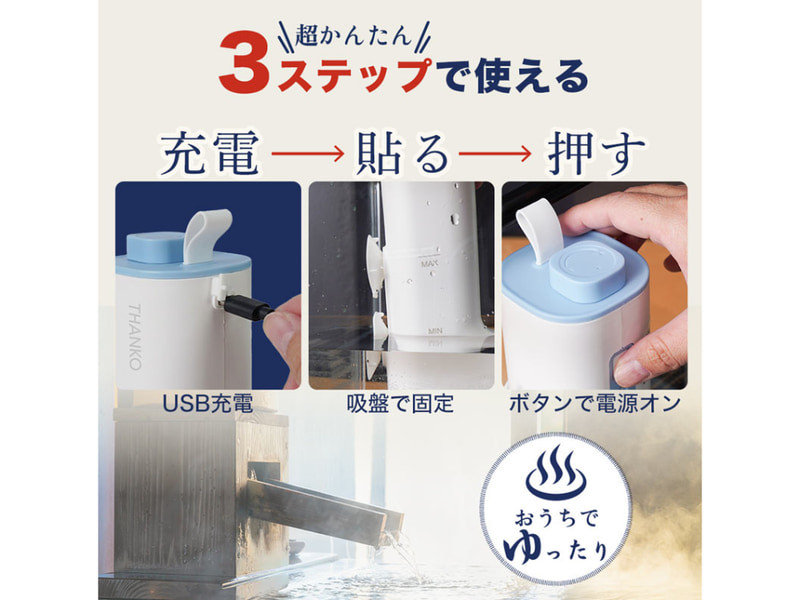 超かんたん
3ステップで使える

充電 → 貼る → 押す

THANKO

MAX

MIN

USB充電

吸盤で固定

ボタンで電源オン

おうちで
ゆったり