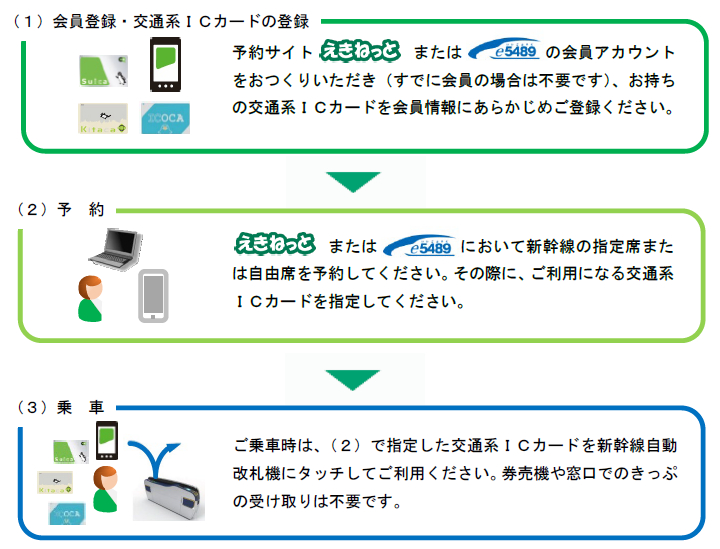 （１）会員登録・交通系ＩＣカードの登録

Suica

Kitaca

ICOCA

予約サイト えきねっと または e5489 の会員アカウントをおつくりいただき（すでに会員の場合は不要です）、お持ちの交通系ＩＣカードを会員情報にあらかじめご登録ください。

（２）予　約

えきねっと または e5489 において新幹線の指定席または自由席を予約してください。その際に、ご利用になる交通系ＩＣカードを指定してください。

（３）乗　車

Suica

Kitaca

ICOCA

ご乗車時は、（２）で指定した交通系ＩＣカードを新幹線自動改札機にタッチしてご利用ください。券売機や窓口でのきっぷの受け取りは不要です。