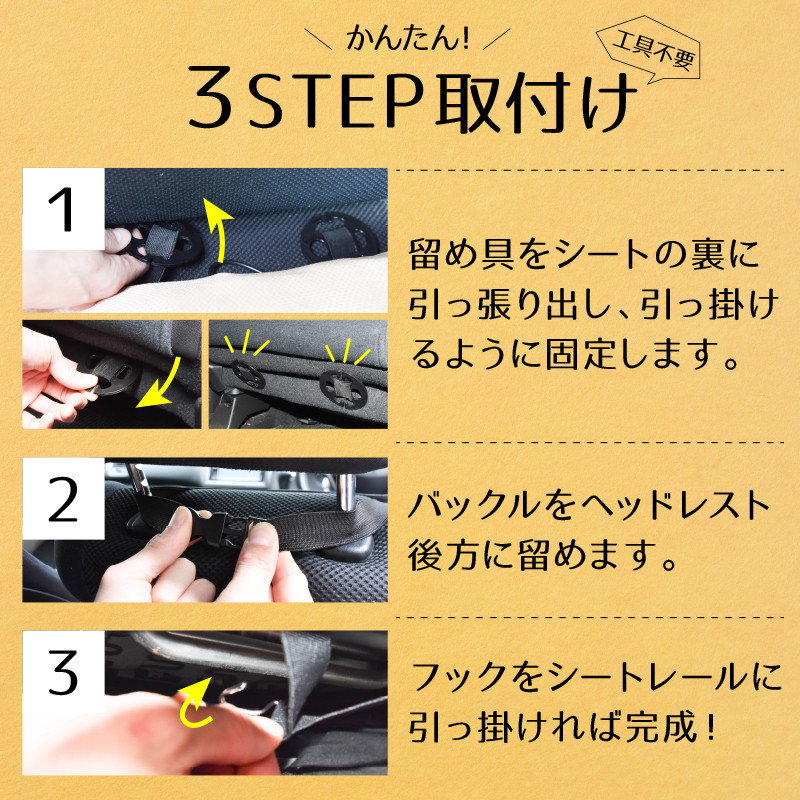 かんたん!

工具不要

3STEP取付け

1

留め具をシートの裏に引っ張り出し、引っ掛けるように固定します。

2

バックルをヘッドレスト後方に留めます。

3

フックをシートレールに引っ掛ければ完成!