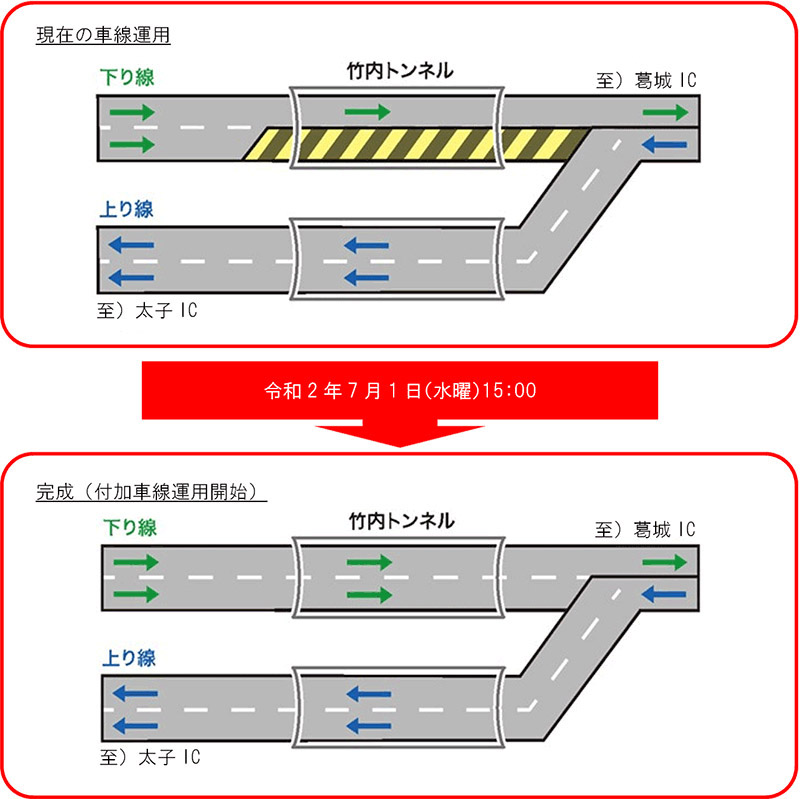 現在の車線運用

下り線

竹内トンネル

至）葛城 IC

上り線

至）太子 IC

令和２年７月１日(水曜)15:00

完成（付加車線運用開始）

下り線

竹内トンネル

至）葛城 IC

上り線

至）太子 IC