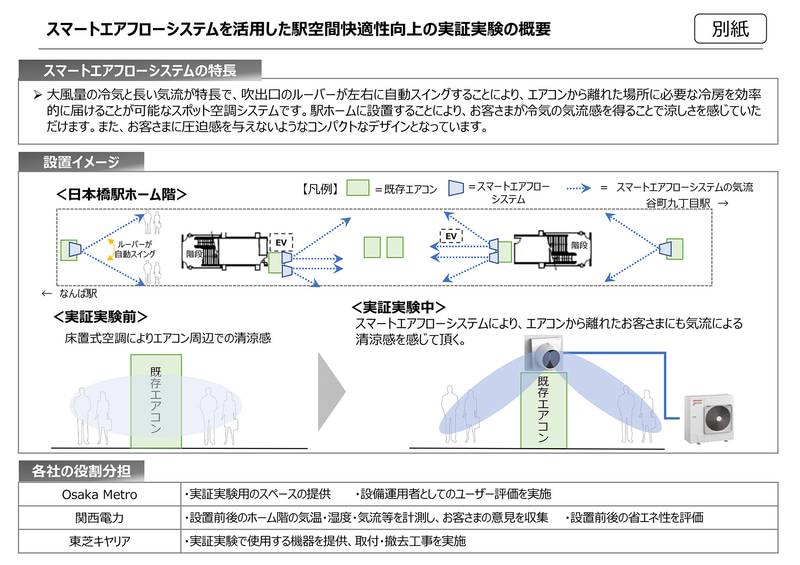 スマートエアフローシステムを活用した駅空間快適性向上の実証実験の概要

別紙

スマートエアフローシステムの特長

➢ 大風量の冷気と長い気流が特長で、吹出口のルーバーが左右に自動スイングすることにより、エアコンから離れた場所に必要な冷房を効率的に届けることが可能なスポット空調システムです。駅ホームに設置することにより、お客さまが冷気の気流感を得ることで涼しさを感じていただけます。また、お客さまに圧迫感を与えないようなコンパクトなデザインとなっています。

設置イメージ

＜日本橋駅ホーム階＞

【凡例】 ＝既存エアコン ＝スマートエアフローシステム ＝ スマートエアフローシステムの気流

谷町九丁目駅 →

ルーバーが自動スイング

階段

EV

EV

階段

← なんば駅

＜実証実験前＞

床置式空調によりエアコン周辺での清涼感

既存エアコン

＜実証実験中＞

スマートエアフローシステムにより、エアコンから離れたお客さまにも気流による清涼感を感じて頂く。

既存エアコン

各社の役割分担

| Osaka Metro | ・実証実験用のスペースの提供　　・設備運用者としてのユーザー評価を実施 |
|---|---|
| 関西電力 | ・設置前後のホーム階の気温・湿度・気流等を計測し、お客さまの意見を収集　　・設置前後の省エネ性を評価 |
| 東芝キヤリア | ・実証実験で使用する機器を提供、取付・撤去工事を実施 |