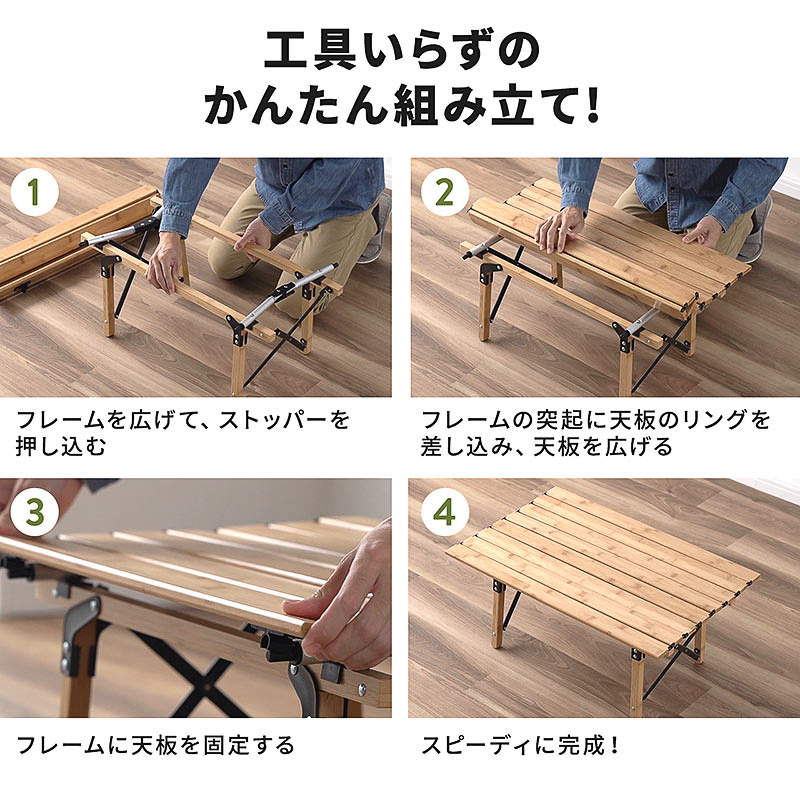 工具いらずの
かんたん組み立て!

1

フレームを広げて、ストッパーを押し込む

2

フレームの突起に天板のリングを差し込み、天板を広げる

3

フレームに天板を固定する

4

スピーディに完成!