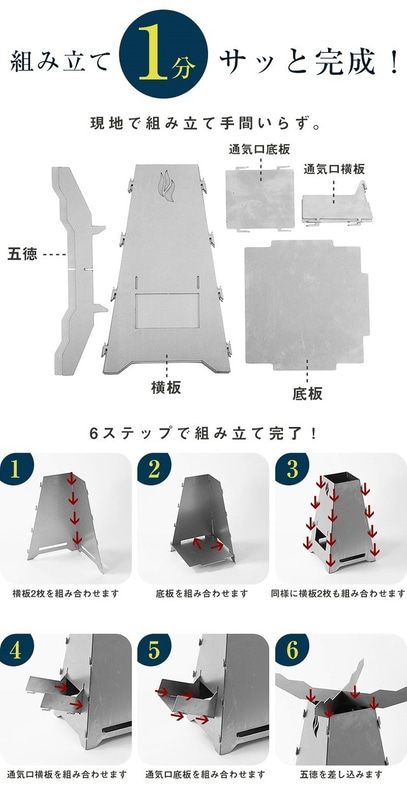 組み立て 1分 サッと完成！

現地で組み立て手間いらず。

通気口底板

通気口横板

五徳

横板

底板

6ステップで組み立て完了！

1

横板2枚を組み合わせます

2

底板を組み合わせます

3

同様に横板2枚も組み合わせます

4

通気口横板を組み合わせます

5

通気口底板を組み合わせます

6

五徳を差し込みます