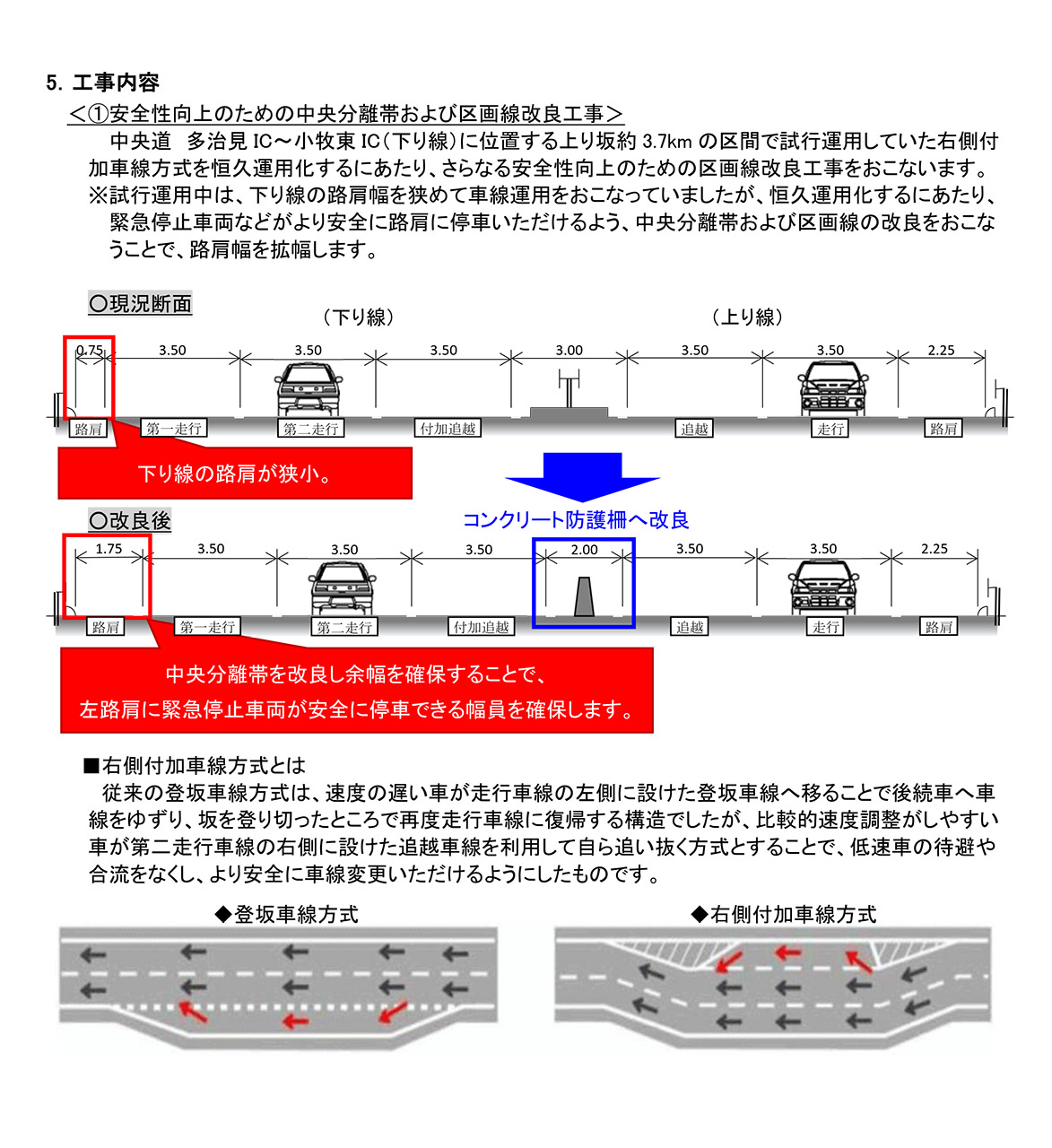 5. 工事内容
＜①安全性向上のための中央分離帯および区画線改良工事＞
中央道　多治見 IC～小牧東 IC（下り線）に位置する上り坂約 3.7km の区間で試行運用していた右側付加車線方式を恒久運用化するにあたり、さらなる安全性向上のための区画線改良工事をおこないます。
※試行運用中は、下り線の路肩幅を狭めて車線運用をおこなっていましたが、恒久運用化するにあたり、緊急停止車両などがより安全に路肩に停車いただけるよう、中央分離帯および区画線の改良をおこなうことで、路肩幅を拡幅します。

〇現況断面
（下り線）
（上り線）
0.75
3.50
3.50
3.50
3.00
3.50
3.50
2.25
路肩
第一走行
第二走行
付加追越
追越
走行
路肩
下り線の路肩が狭小。

コンクリート防護柵へ改良
〇改良後
1.75
3.50
3.50
3.50
2.00
3.50
3.50
2.25
路肩
第一走行
第二走行
付加追越
追越
走行
路肩
中央分離帯を改良し余幅を確保することで、
左路肩に緊急停止車両が安全に停車できる幅員を確保します。

■右側付加車線方式とは
従来の登坂車線方式は、速度の遅い車が走行車線の左側に設けた登坂車線へ移ることで後続車へ車線をゆずり、坂を登り切ったところで再度走行車線に復帰する構造でしたが、比較的速度調整がしやすい車が第二走行車線の右側に設けた追越車線を利用して自ら追い抜く方式とすることで、低速車の待避や合流をなくし、より安全に車線変更いただけるようにしたものです。

◆登坂車線方式
◆右側付加車線方式