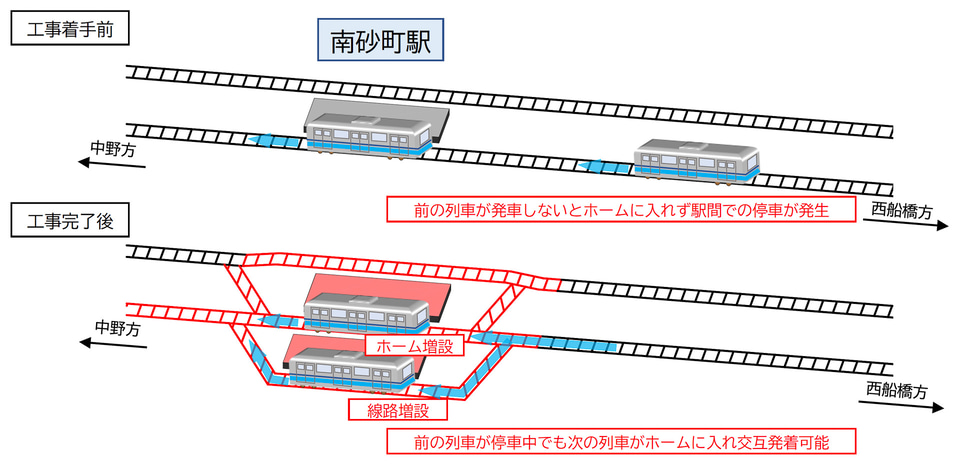 工事着手前

南砂町駅

中野方

前の列車が発車しないとホームに入れず駅間での停車が発生

西船橋方

工事完了後

中野方

ホーム増設

線路増設

西船橋方

前の列車が停車中でも次の列車がホームに入れ交互発着可能