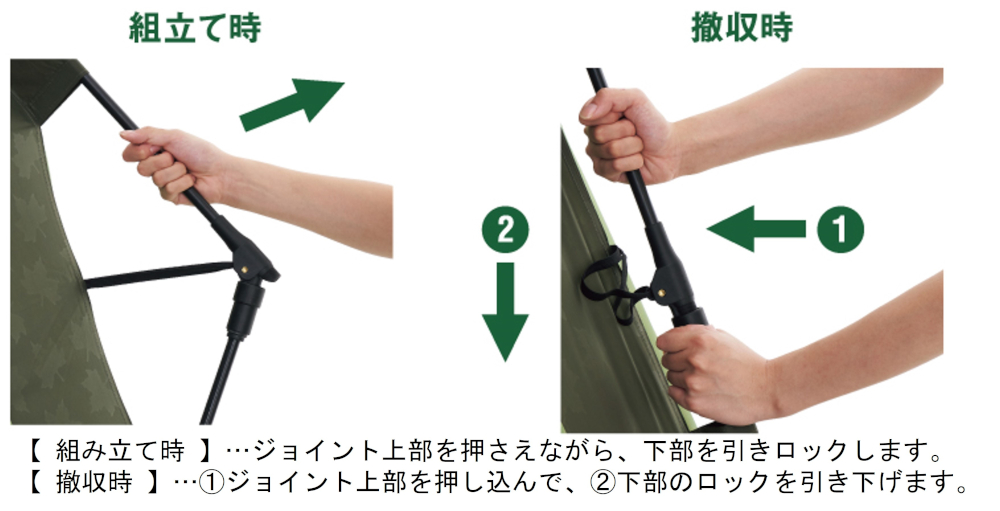 組立て時

撤収時

②

①

【 組み立て時 】…ジョイント上部を押さえながら、下部を引きロックします。
【 撤収時 】…①ジョイント上部を押し込んで、②下部のロックを引き下げます。