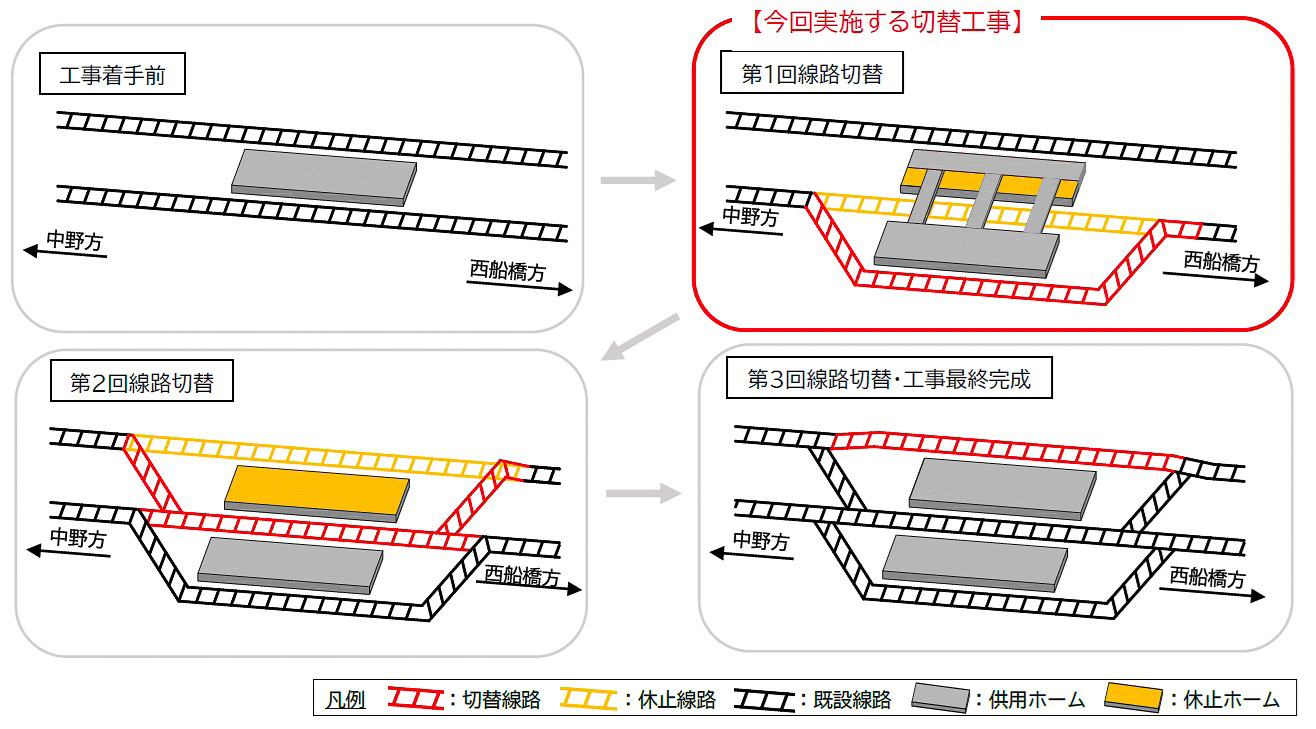 工事着手前

中野方

西船橋方

【今回実施する切替工事】

第1回線路切替

中野方

西船橋方

第2回線路切替

中野方

西船橋方

第3回線路切替・工事最終完成

中野方

西船橋方

凡例 ：切替線路 ：休止線路 ：既設線路 ：供用ホーム ：休止ホーム