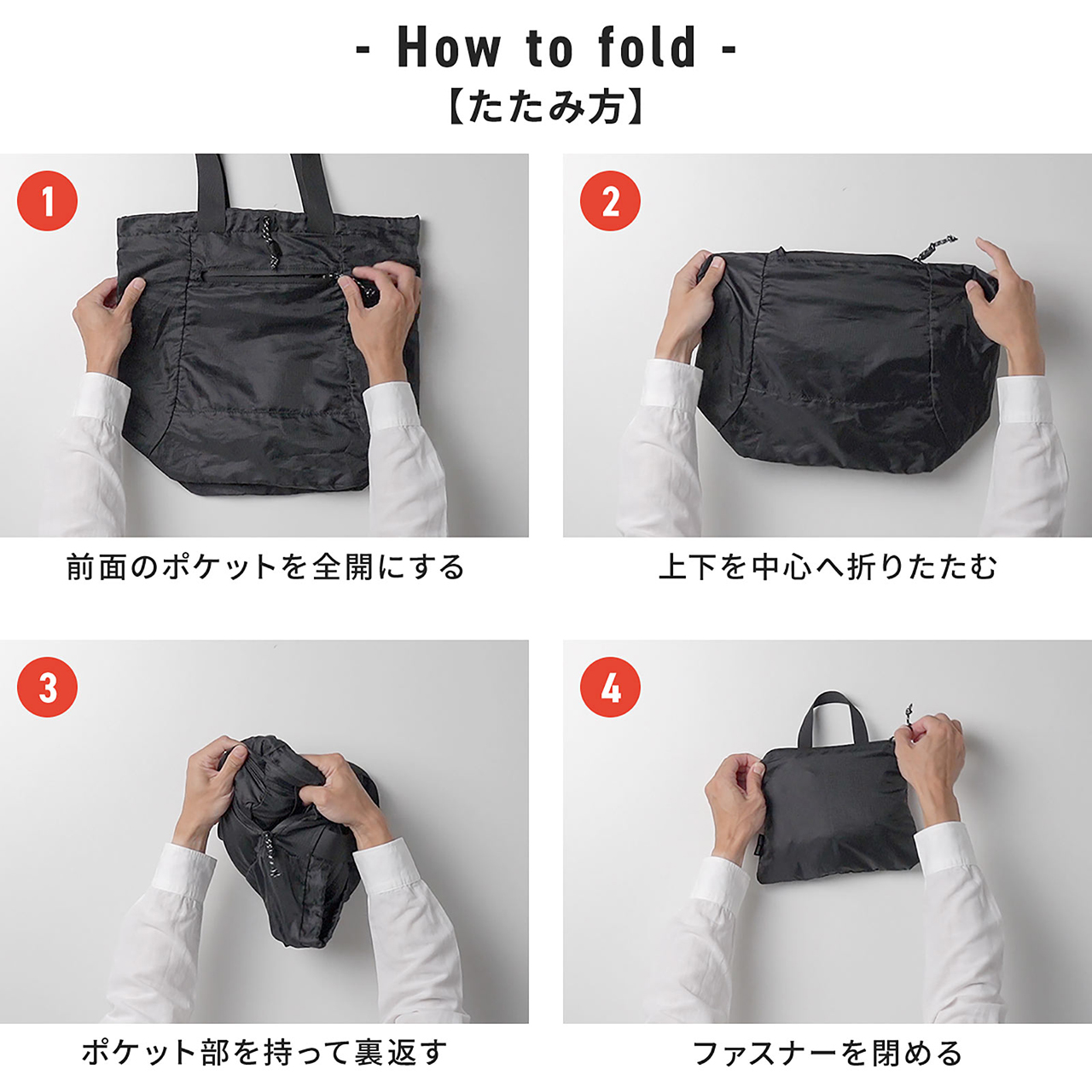 - How to fold -
【たたみ方】

1

前面のポケットを全開にする

2

上下を中心へ折りたたむ

3

ポケット部を持って裏返す

4

ファスナーを閉める