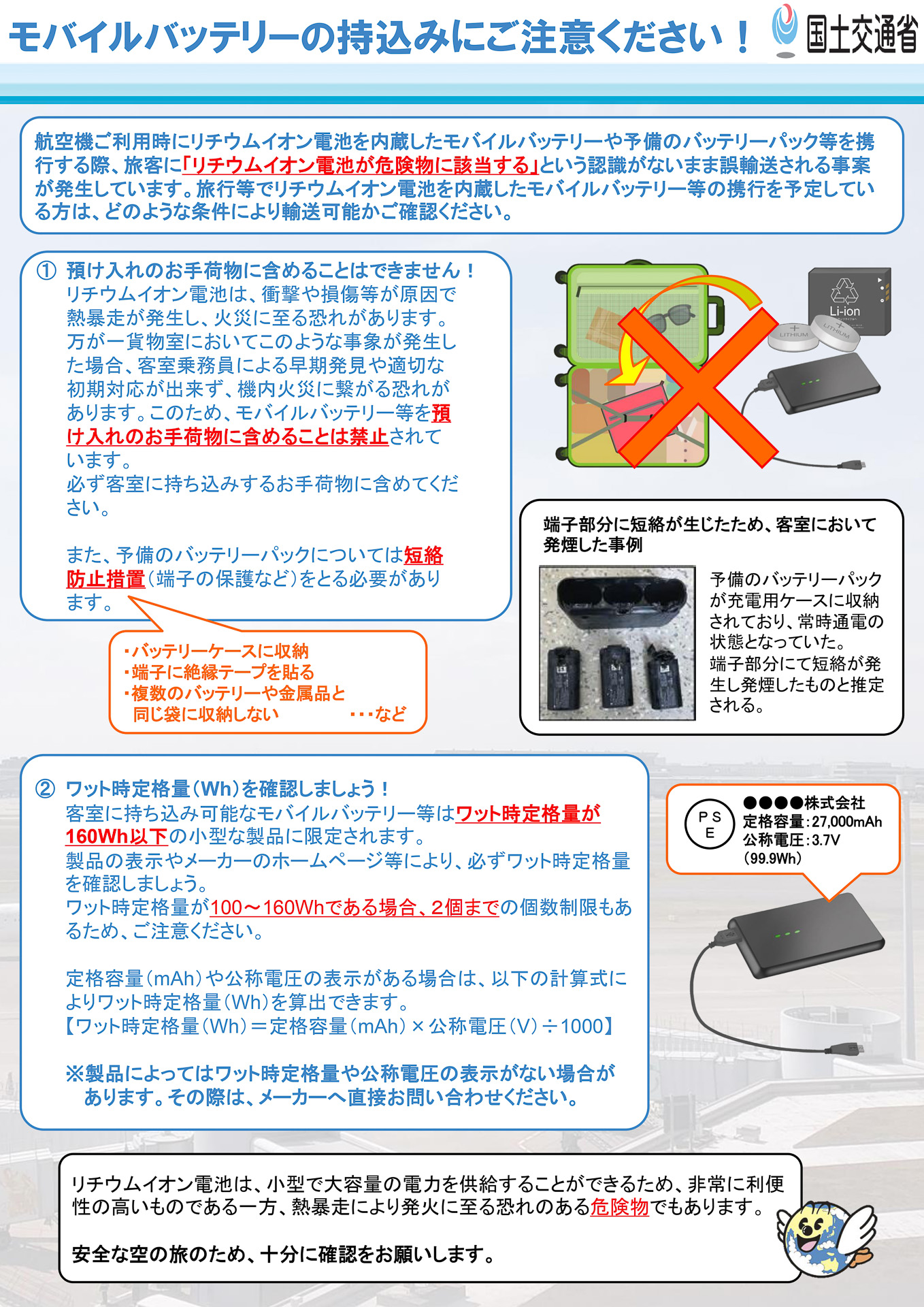 モバイルバッテリーの持込みにご注意ください！

国土交通省

航空機ご利用時にリチウムイオン電池を内蔵したモバイルバッテリーや予備のバッテリーパック等を携行する際、旅客に「リチウムイオン電池が危険物に該当する」という認識がないまま誤輸送される事案が発生しています。旅行等でリチウムイオン電池を内蔵したモバイルバッテリー等の携行を予定している方は、どのような条件により輸送可能かご確認ください。

① 預け入れのお手荷物に含めることはできません！
リチウムイオン電池は、衝撃や損傷等が原因で熱暴走が発生し、火災に至る恐れがあります。万が一貨物室においてこのような事象が発生した場合、客室乗務員による早期発見や適切な初期対応が出来ず、機内火災に繋がる恐れがあります。このため、モバイルバッテリー等を預け入れのお手荷物に含めることは禁止されています。
必ず客室に持ち込みするお手荷物に含めてください。

また、予備のバッテリーパックについては短絡防止措置（端子の保護など）をとる必要があります。

・バッテリーケースに収納
・端子に絶縁テープを貼る
・複数のバッテリーや金属品と同じ袋に収納しない　・・・など

Li-ion
LITHIUM
LITHIUM

端子部分に短絡が生じたため、客室において発煙した事例

予備のバッテリーパックが充電用ケースに収納されており、常時通電の状態となっていた。
端子部分にて短絡が発生し発煙したものと推定される。

② ワット時定格量（Wh）を確認しましょう！
客室に持ち込み可能なモバイルバッテリー等はワット時定格量が160Wh以下の小型な製品に限定されます。
製品の表示やメーカーのホームページ等により、必ずワット時定格量を確認しましょう。
ワット時定格量が100～160Whである場合、2個までの個数制限もあるため、ご注意ください。

定格容量（mAh）や公称電圧の表示がある場合は、以下の計算式によりワット時定格量（Wh）を算出できます。
【ワット時定格量（Wh）＝定格容量（mAh）×公称電圧（V）÷1000】

※製品によってはワット時定格量や公称電圧の表示がない場合があります。その際は、メーカーへ直接お問い合わせください。

PS E
●●●●株式会社
定格容量：27,000mAh
公称電圧：3.7V
（99.9Wh）

リチウムイオン電池は、小型で大容量の電力を供給することができるため、非常に利便性の高いものである一方、熱暴走により発火に至る恐れのある危険物でもあります。

安全な空の旅のため、十分に確認をお願いします。