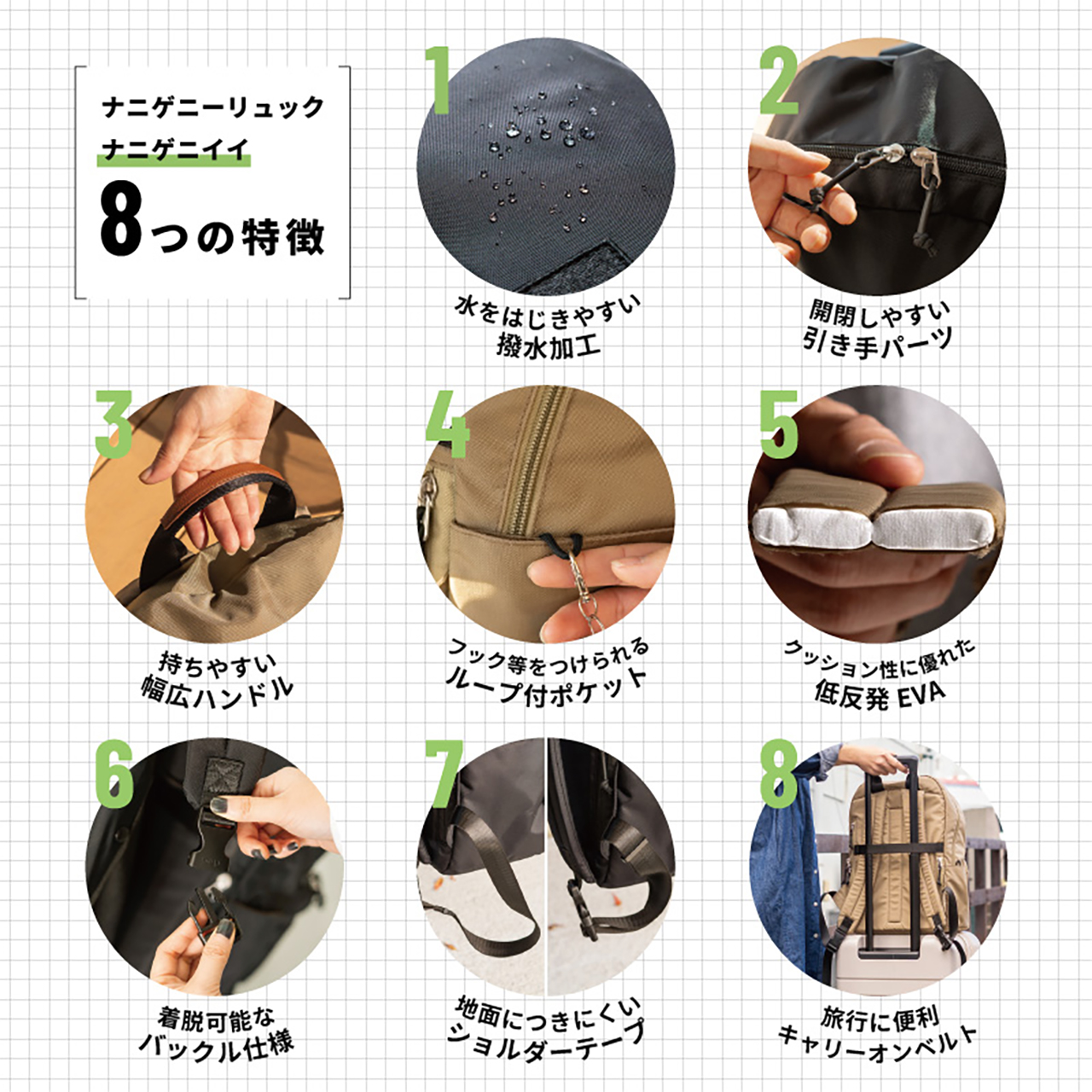 ナニゲニーリュック
ナニゲニイイ
8つの特徴

1
水をはじきやすい
撥水加工

2
開閉しやすい
引き手パーツ

3
持ちやすい
幅広ハンドル

4
フック等をつけられる
ループ付ポケット

5
クッション性に優れた
低反発 EVA

6
着脱可能な
バックル仕様

7
地面につきにくい
ショルダーテープ

8
旅行に便利
キャリーオンベルト