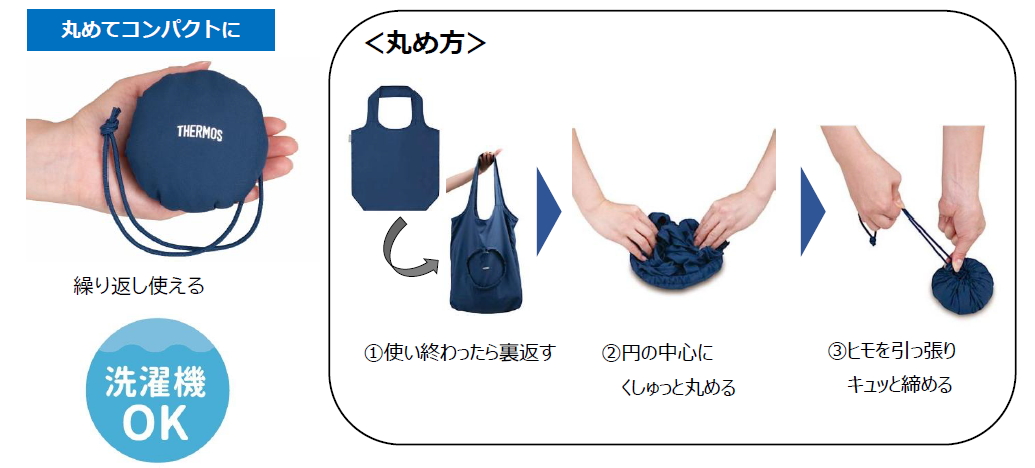 丸めてコンパクトに

THERMOS

繰り返し使える

洗濯機
OK

<丸め方>

①使い終わったら裏返す

②円の中心に
くしゅっと丸める

③ヒモを引っ張り
キュッと締める