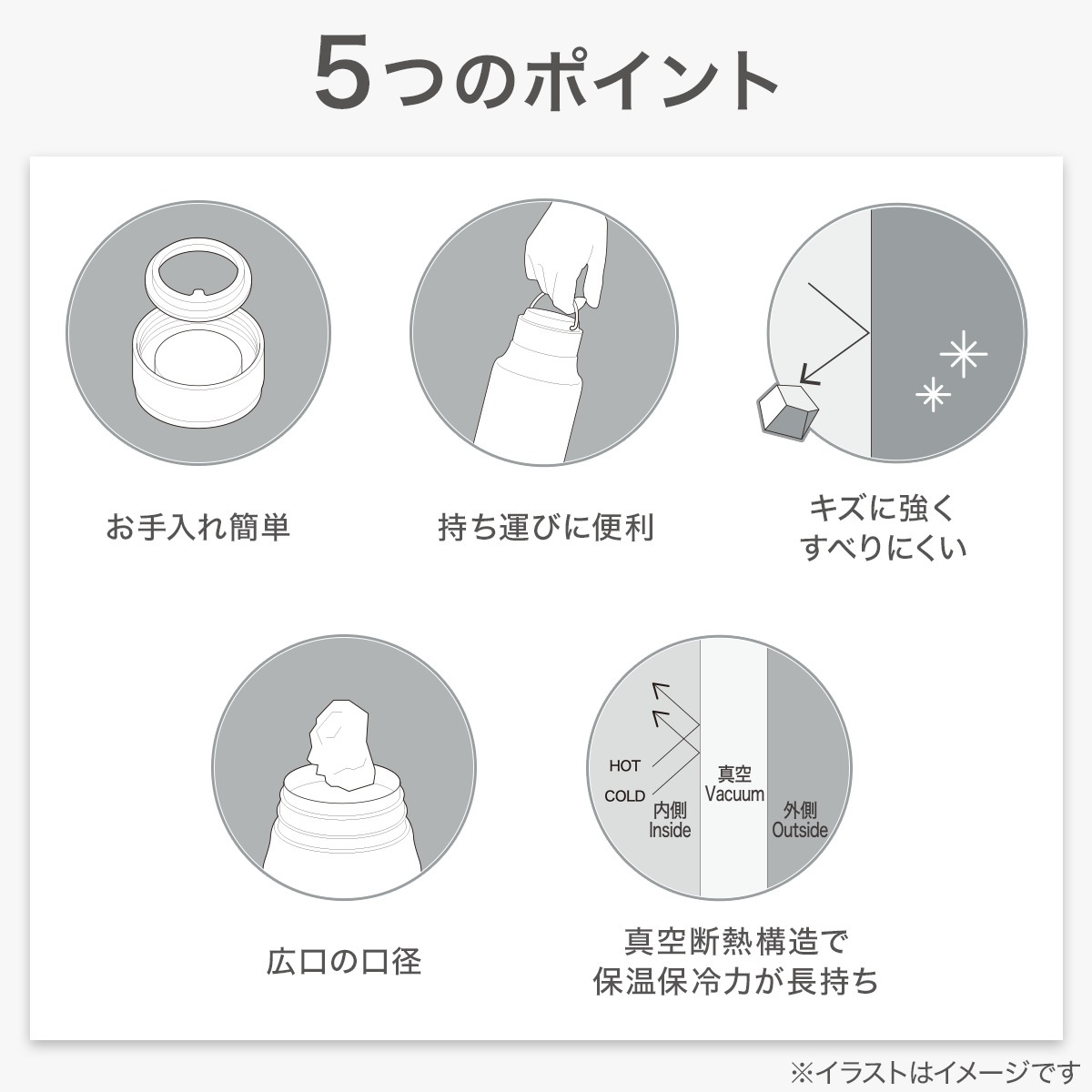 5つのポイント

お手入れ簡単

持ち運びに便利

キズに強く
すべりにくい

広口の口径

HOT
COLD
内側
Inside
真空
Vacuum
外側
Outside

真空断熱構造で
保温保冷力が長持ち

※イラストはイメージです