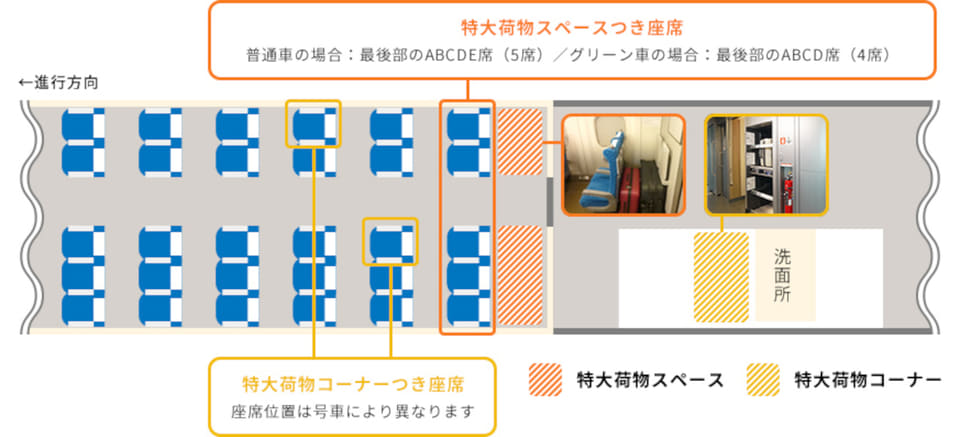 特大荷物スペースつき座席
普通車の場合：最後部のABCDE席（5席）／グリーン車の場合：最後部のABCD席（4席）

←進行方向

洗面所

特大荷物コーナーつき座席
座席位置は号車により異なります

特大荷物スペース

特大荷物コーナー