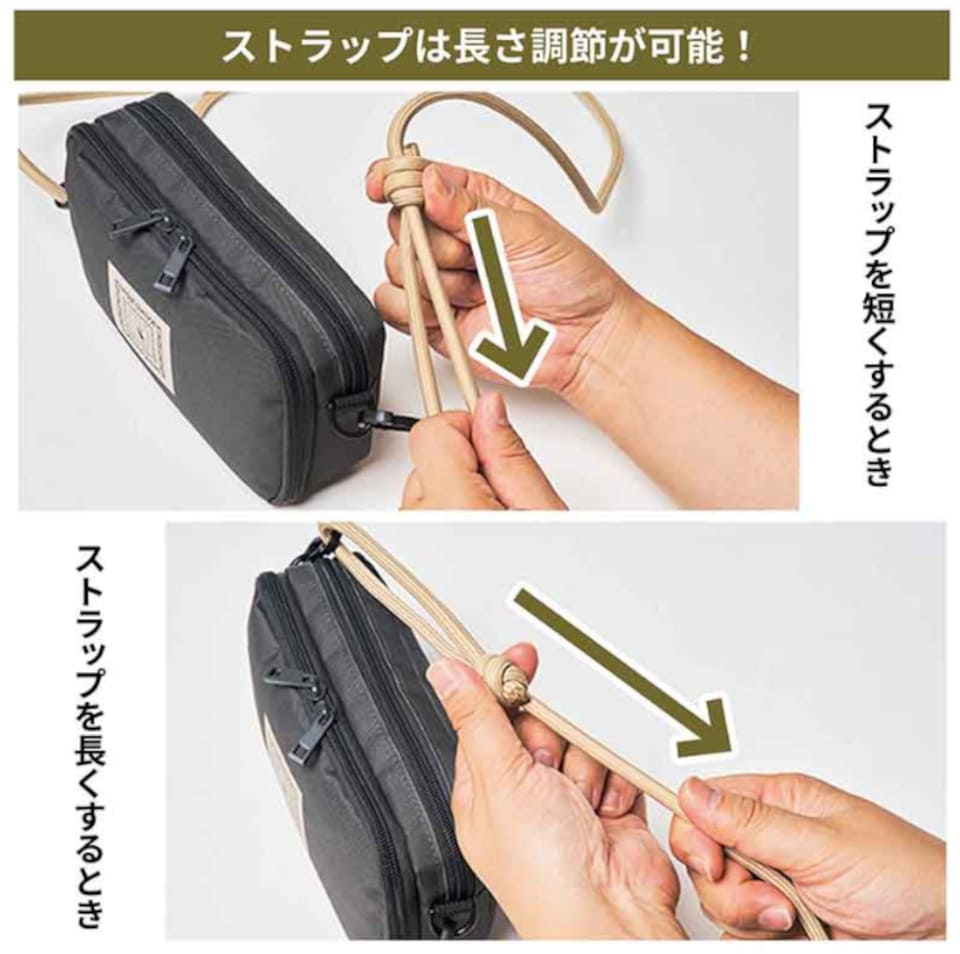 ストラップは長さ調節が可能！

ストラップを短くするとき

ストラップを長くするとき