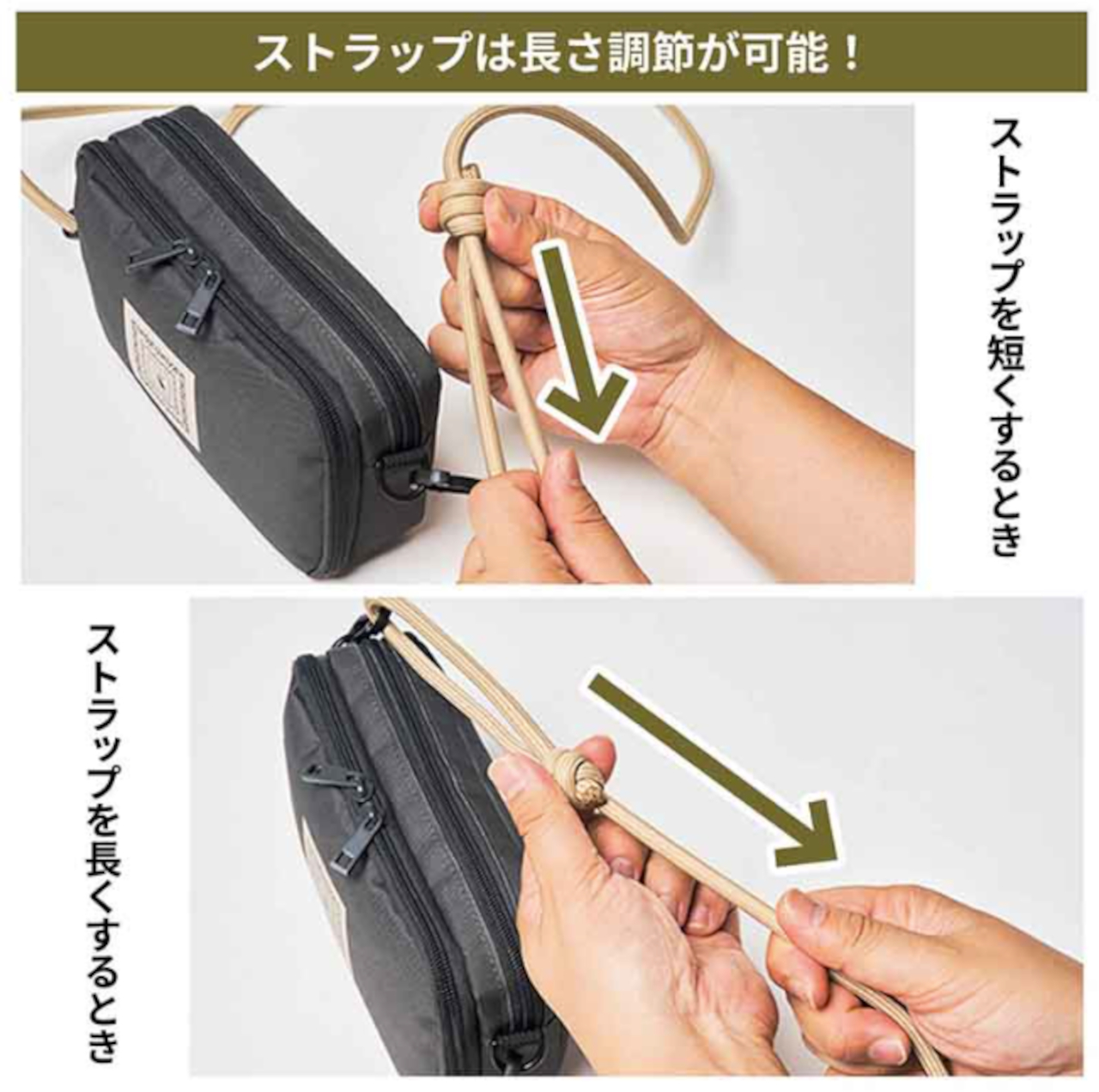 ストラップは長さ調節が可能！

ストラップを短くするとき

ストラップを長くするとき