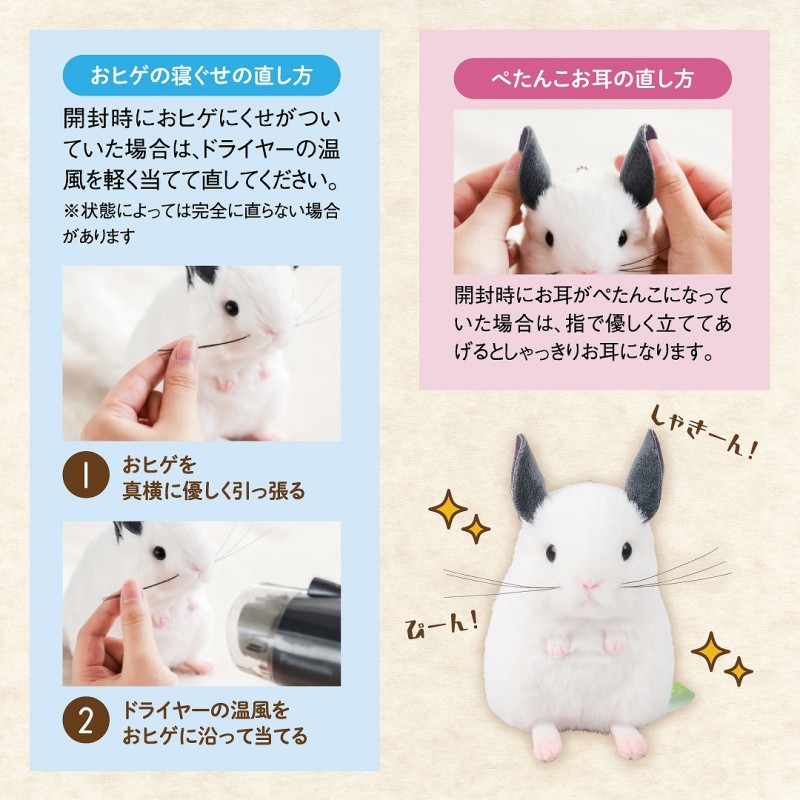 おヒゲの寝ぐせの直し方

開封時におヒゲにくせがついていた場合は、ドライヤーの温風を軽く当てて直してください。

※状態によっては完全に直らない場合があります

1 おヒゲを真横に優しく引っ張る

2 ドライヤーの温風をおヒゲに沿って当てる

ぺたんこお耳の直し方

開封時にお耳がぺたんこになっていた場合は、指で優しく立ててあげるとしゃっきりお耳になります。

しゃきーん!

ぴーん!