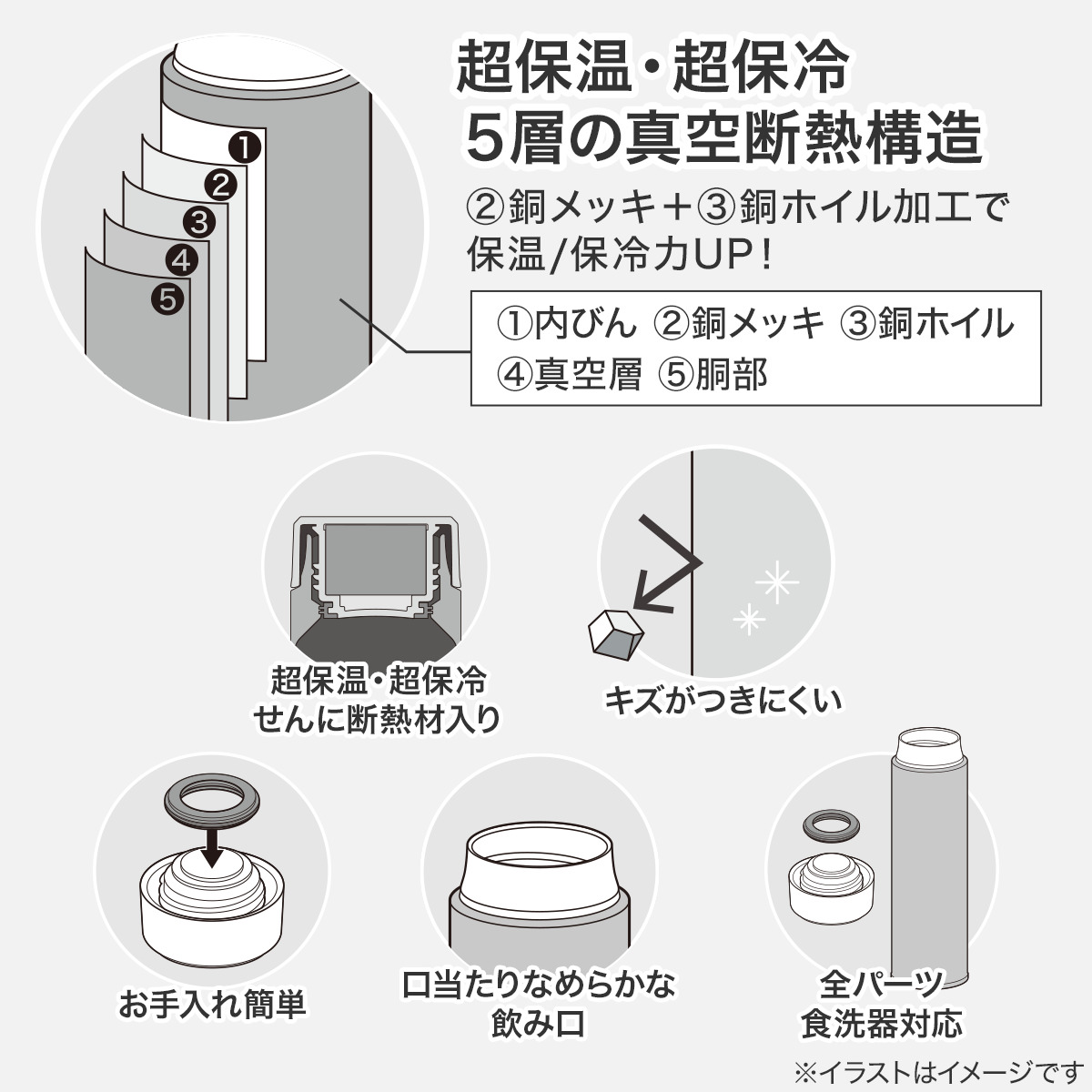 ❶
❷
❸
❹
❺

超保温・超保冷
5層の真空断熱構造

②銅メッキ＋③銅ホイル加工で保温/保冷力UP！

①内びん ②銅メッキ ③銅ホイル
④真空層 ⑤胴部

超保温・超保冷
せんに断熱材入り

キズがつきにくい

お手入れ簡単

口当たりなめらかな
飲み口

全パーツ
食洗器対応

※イラストはイメージです