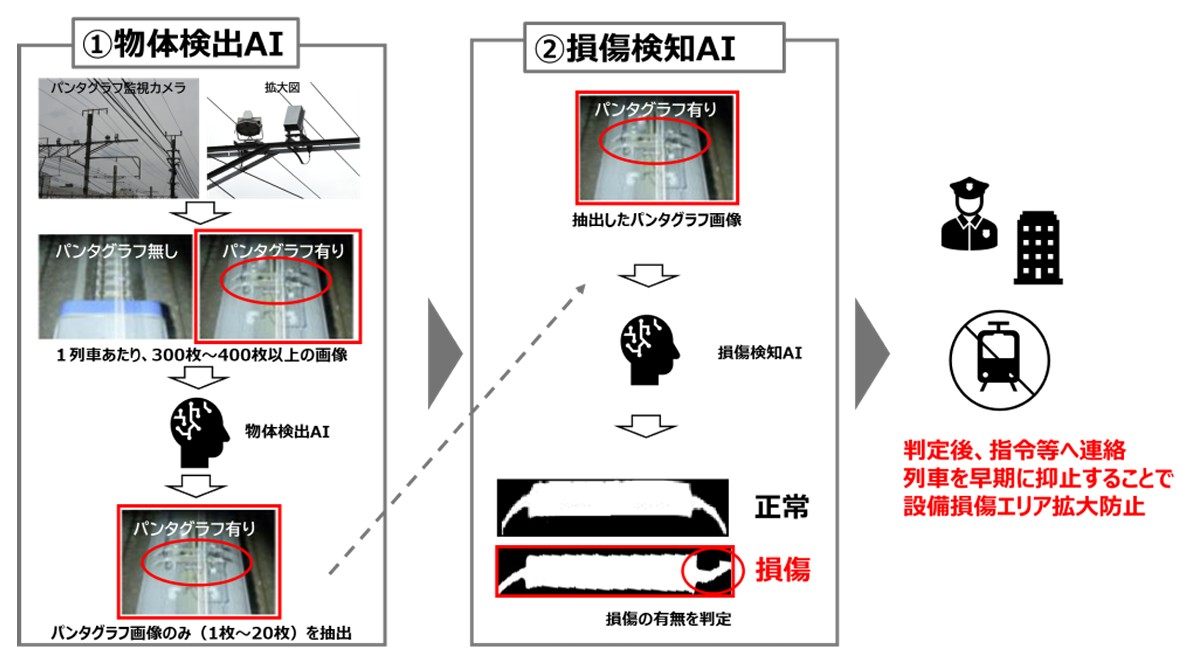 ①物体検出AI

パンタグラフ監視カメラ

拡大図

パンタグラフ無し

パンタグラフ有り

1列車あたり、300枚～400枚以上の画像

物体検出AI

パンタグラフ有り

パンタグラフ画像のみ（1枚～20枚）を抽出

②損傷検知AI

パンタグラフ有り

抽出したパンタグラフ画像

損傷検知AI

正常

損傷

損傷の有無を判定

判定後、指令等へ連絡
列車を早期に抑止することで
設備損傷エリア拡大防止