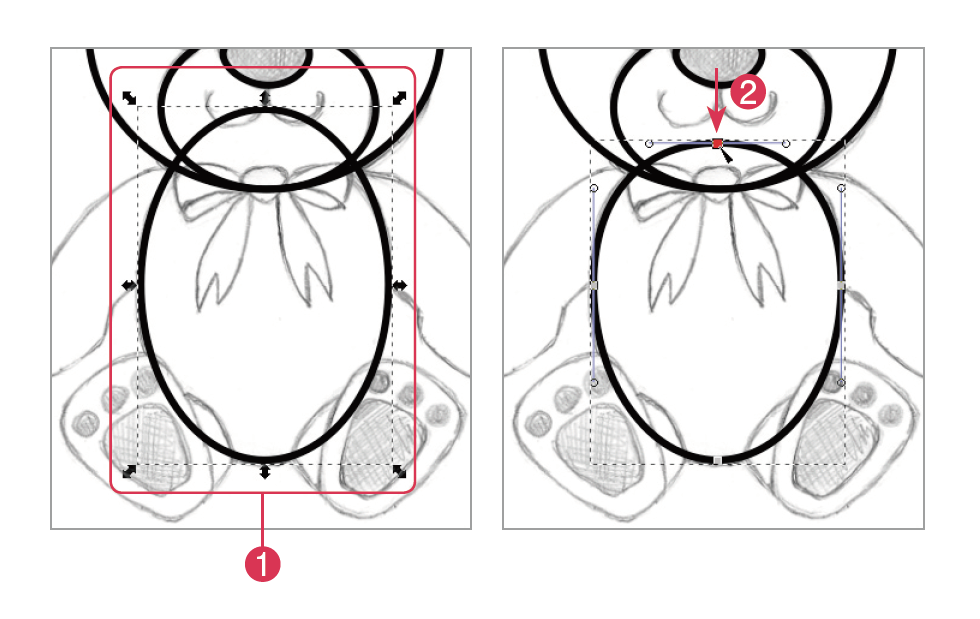 1

2