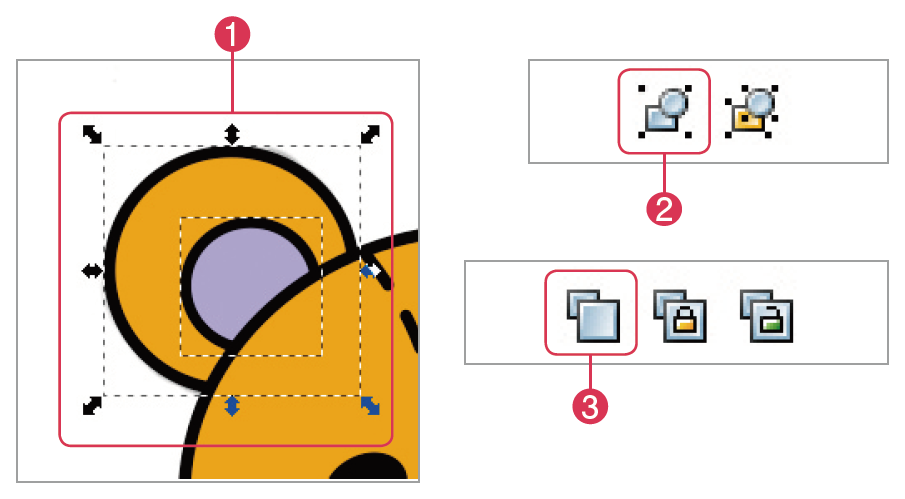 1

2

3