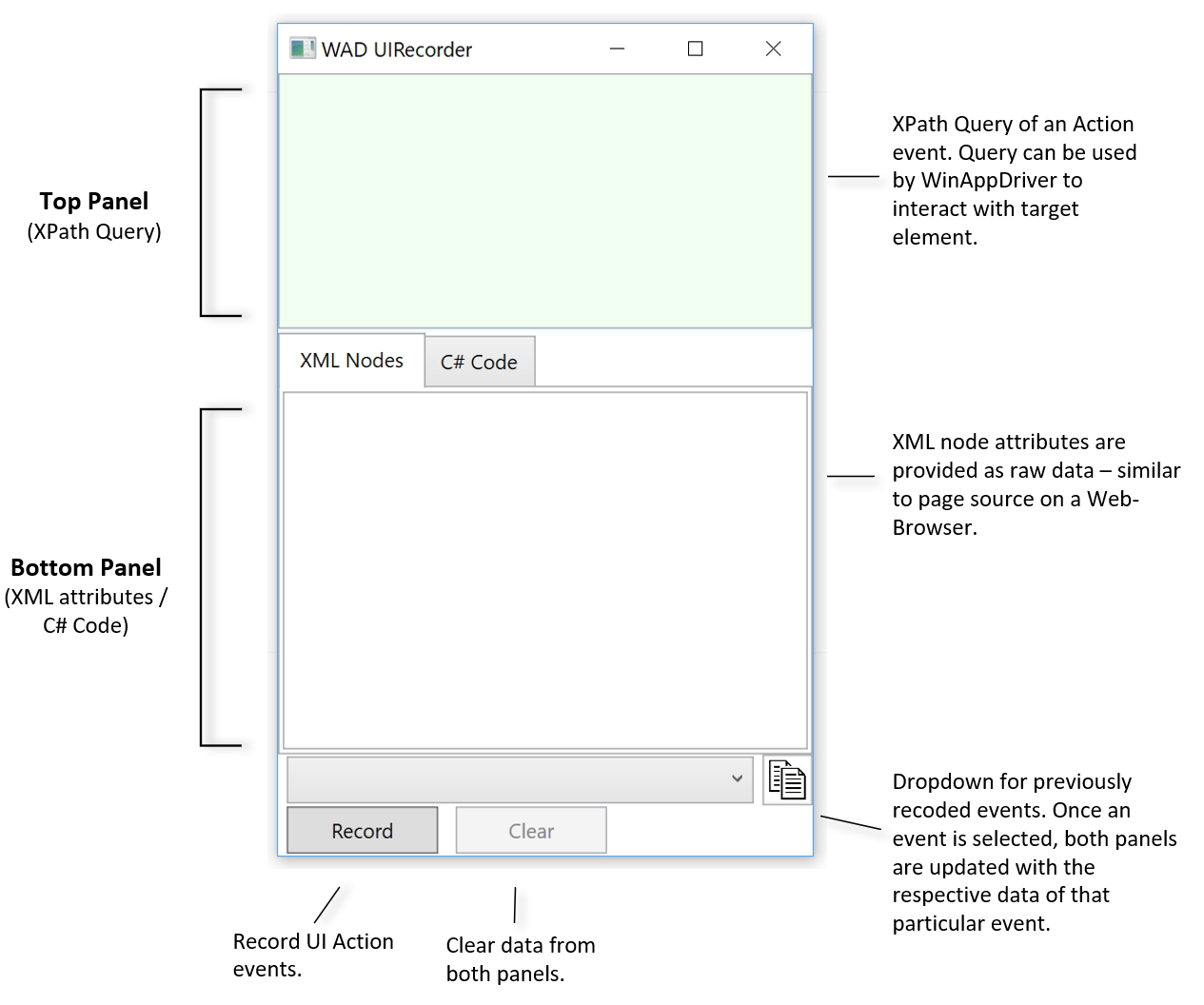 WAD UIRecorder

Top Panel
(XPath Query)

XPath Query of an Action event. Query can be used by WinAppDriver to interact with target element.

XML Nodes

C# Code

Bottom Panel
(XML attributes / C# Code)

XML node attributes are provided as raw data – similar to page source on a Web-Browser.

Record

Clear

Dropdown for previously recoded events. Once an event is selected, both panels are updated with the respective data of that particular event.

Record UI Action events.

Clear data from both panels.