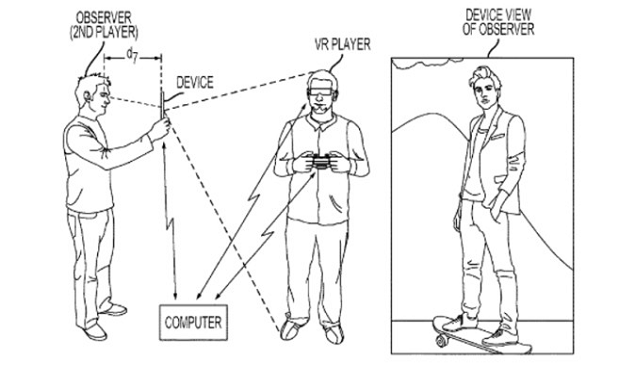 OBSERVER (2ND PLAYER)

$d_7$

DEVICE

VR PLAYER

DEVICE VIEW OF OBSERVER

COMPUTER