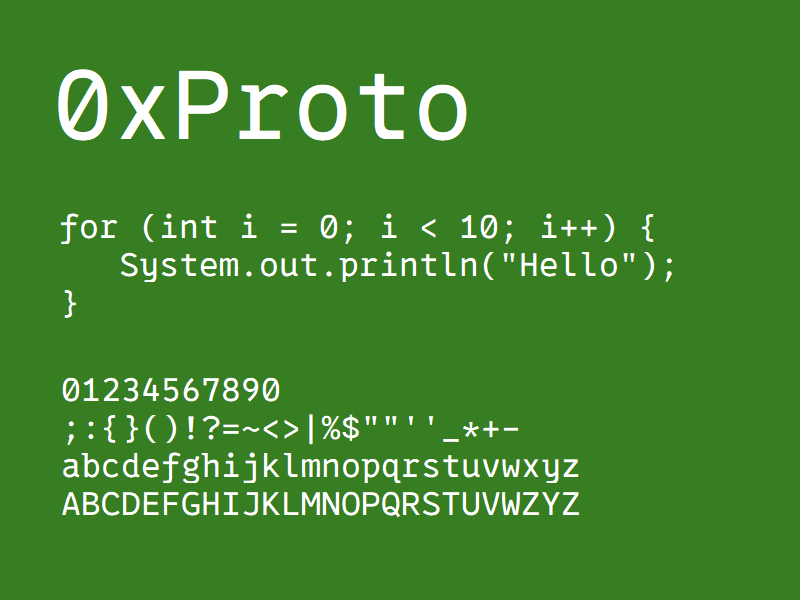 0xProto

for (int i = 0; i < 10; i++) {
   System.out.println("Hello");
}

01234567890
;:{}()!?=~<>|%$""''_*+-
abcdefghijklmnopqrstuvwxyz
ABCDEFGHIJKLMNOPQRSTUVWZYZ