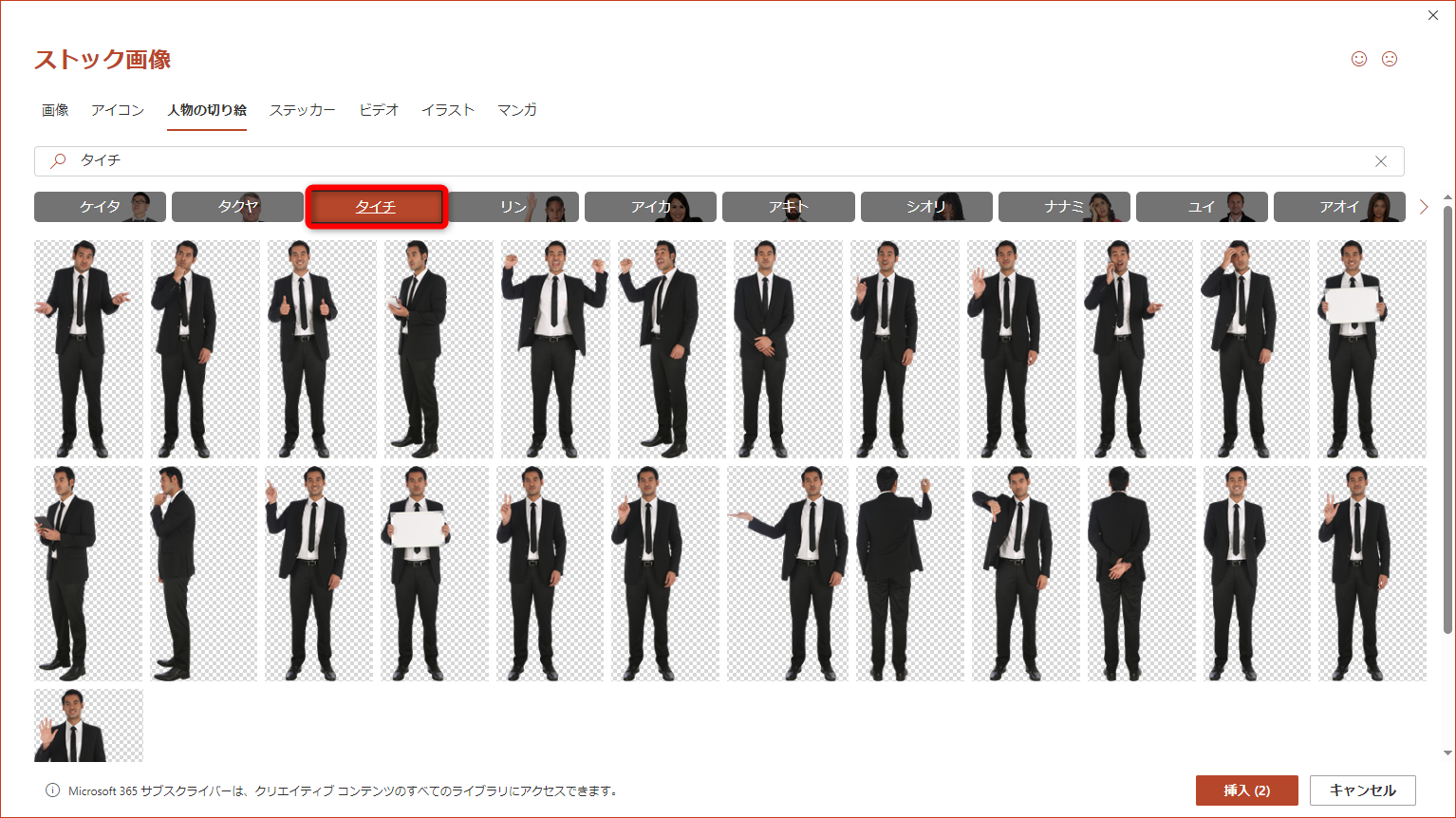 ストック画像

画像 アイコン 人物の切り絵 ステッカー ビデオ イラスト マンガ

タイチ

ケイタ タクヤ タイチ リン アイカ アキト シオリ ナナミ ユイ アオイ

Microsoft 365 サブスクライバーは、クリエイティブ コンテンツのすべてのライブラリにアクセスできます。

挿入 (2) キャンセル