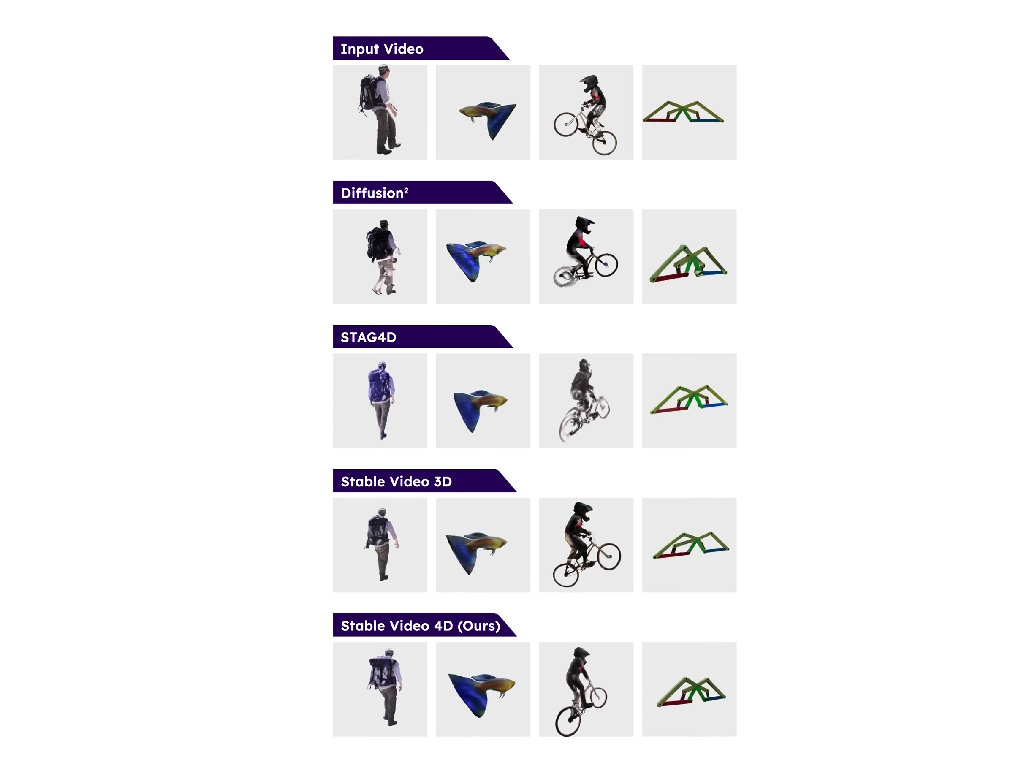 Input Video

Diffusion$^2$

STAG4D

Stable Video 3D

Stable Video 4D (Ours)