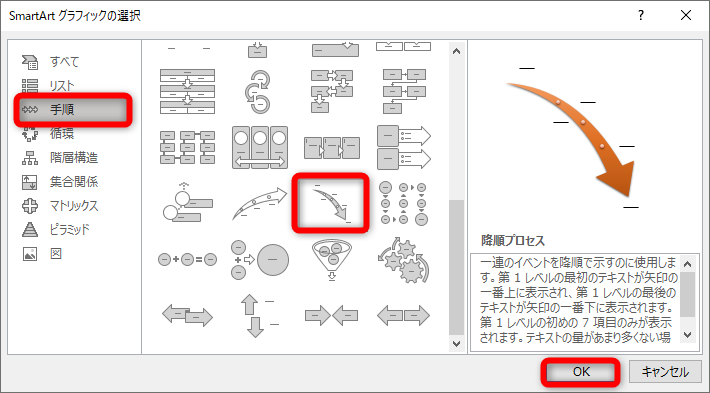 SmartArt グラフィックの選択

?

すべて
リスト
手順
循環
階層構造
集合関係
マトリックス
ピラミッド
図

降順プロセス

一連のイベントを降順で示すのに使用します。第 1 レベルの最初のテキストが矢印の一番上に表示され、第 1 レベルの最後のテキストが矢印の一番下に表示されます。第 1 レベルの初めの 7 項目のみが表示されます。テキストの量があまり多くない場

OK
キャンセル