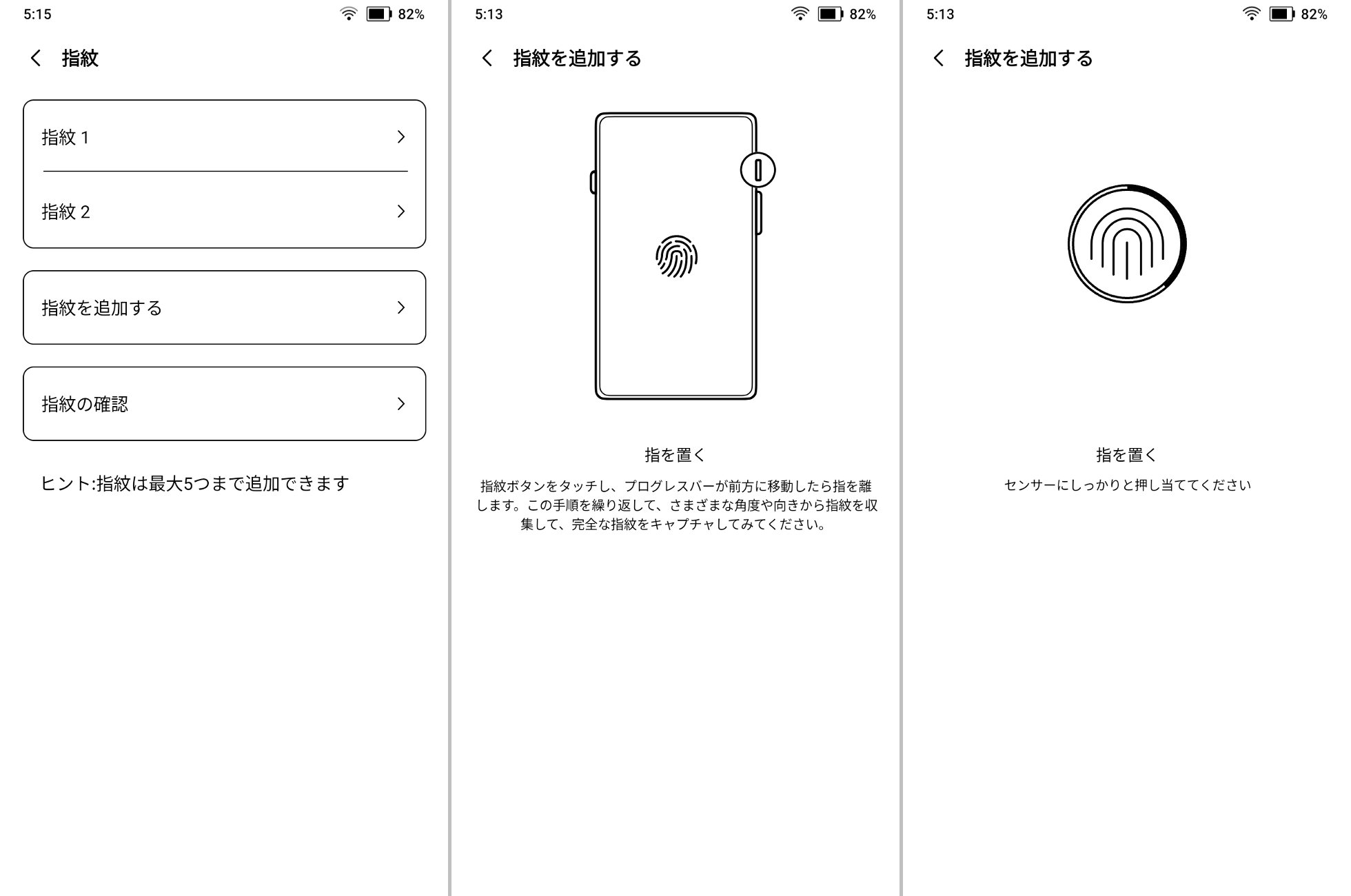 5:15 82%

指紋

指紋 1

指紋 2

指紋を追加する

指紋の確認

ヒント:指紋は最大5つまで追加できます

5:13 82%

指紋を追加する

指を置く

指紋ボタンをタッチし、プログレスバーが前方に移動したら指を離します。この手順を繰り返して、さまざまな角度や向きから指紋を収集して、完全な指紋をキャプチャしてみてください。

5:13 82%

指紋を追加する

指を置く

センサーにしっかりと押し当ててください